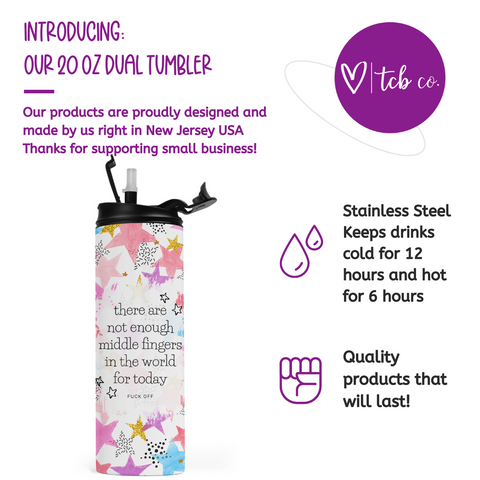 INTRODUCING:
OUR 20 OZ DUAL TUMBLER

Our products are proudly designed and made by us right in New Jersey USA
Thanks for supporting small business!

tcb co.

there are not enough middle fingers in the world for today

FUCK OFF

Stainless Steel
Keeps drinks cold for 12 hours and hot for 6 hours

Quality products that will last!