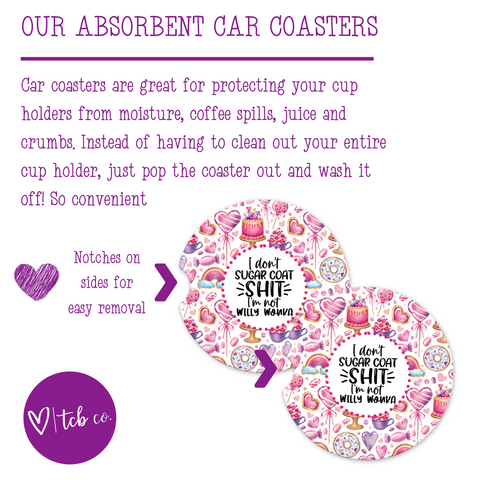 OUR ABSORBENT CAR COASTERS

Car coasters are great for protecting your cup holders from moisture, coffee spills, juice and crumbs. Instead of having to clean out your entire cup holder, just pop the coaster out and wash it off! So convenient

Notches on sides for easy removal

I don't SUGAR COAT SHIT I'm not WILLY WONKA

I don't SUGAR COAT SHIT I'm not WILLY WONKA

tcb co.