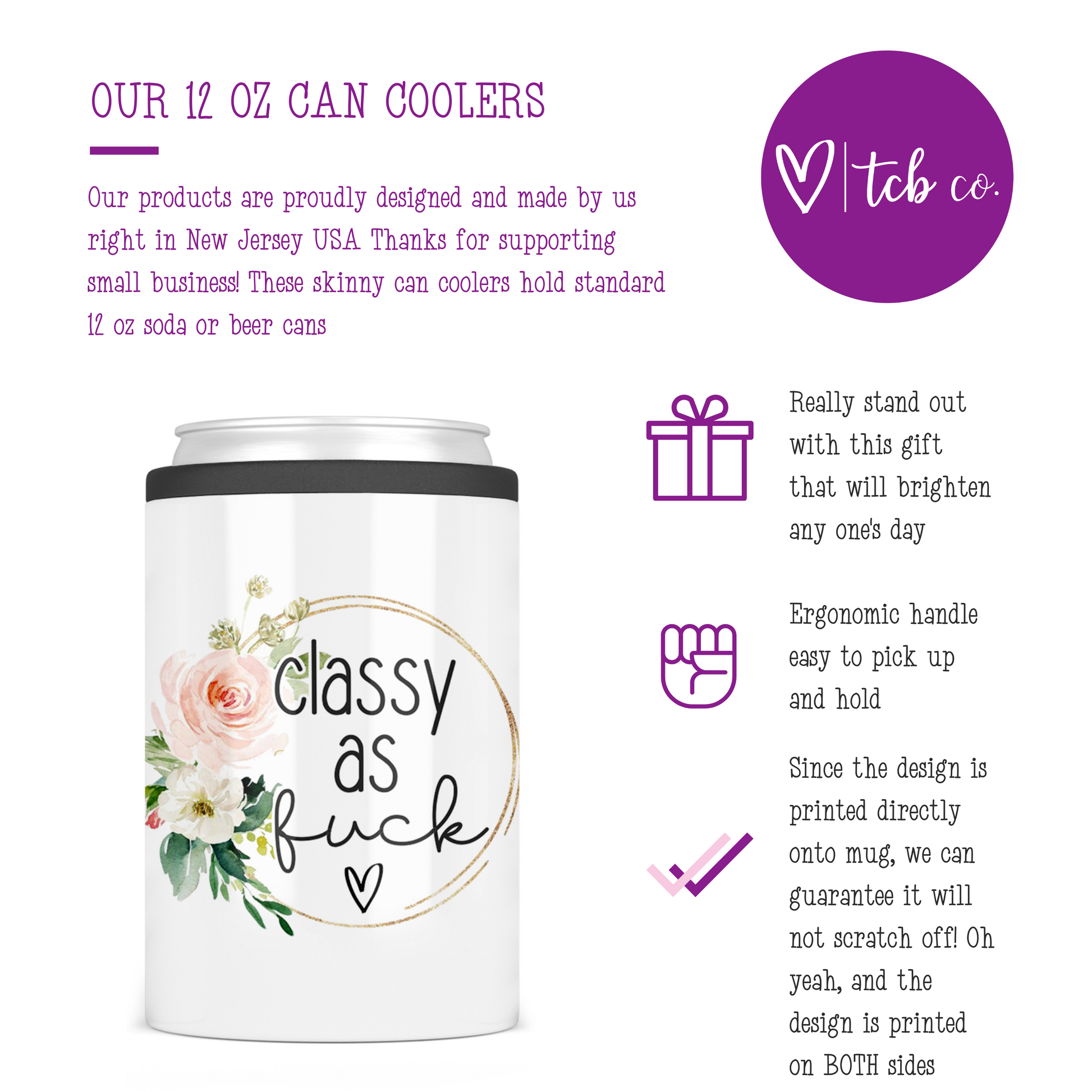 OUR 12 OZ CAN COOLERS

Our products are proudly designed and made by us right in New Jersey USA Thanks for supporting small business! These skinny can coolers hold standard 12 oz soda or beer cans

tcb co.

classy as fuck

Really stand out with this gift that will brighten any one's day

Ergonomic handle easy to pick up and hold

Since the design is printed directly onto mug, we can guarantee it will not scratch off! Oh yeah, and the design is printed on BOTH sides