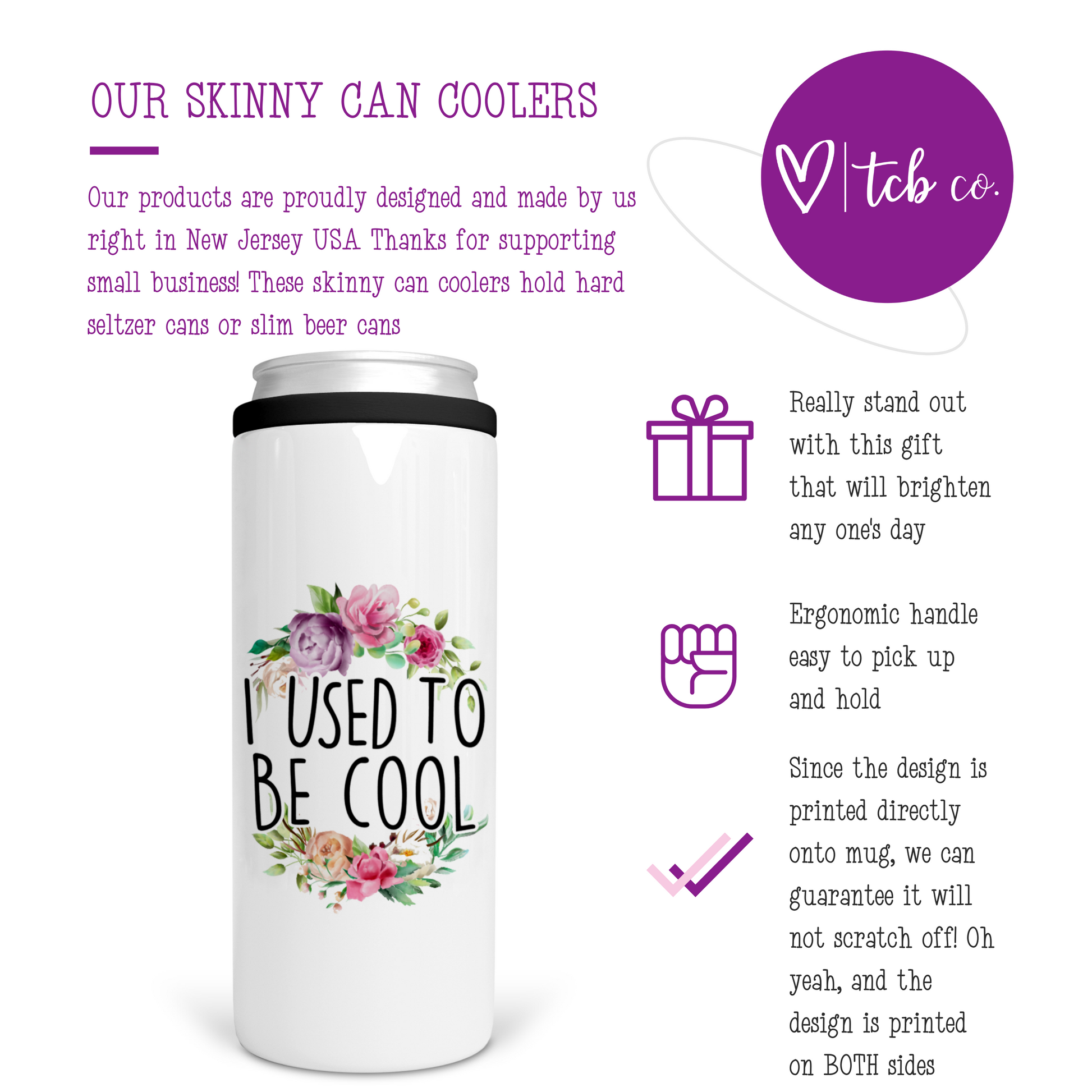 OUR SKINNY CAN COOLERS

Our products are proudly designed and made by us right in New Jersey USA Thanks for supporting small business! These skinny can coolers hold hard seltzer cans or slim beer cans

tcb co.

I USED TO BE COOL

Really stand out with this gift that will brighten any one's day

Ergonomic handle easy to pick up and hold

Since the design is printed directly onto mug, we can guarantee it will not scratch off! Oh yeah, and the design is printed on BOTH sides