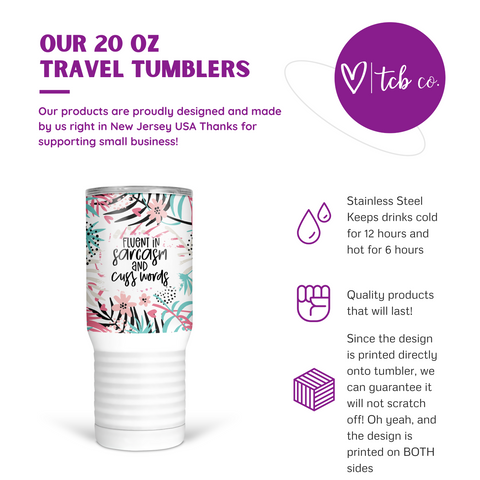 OUR 20 OZ TRAVEL TUMBLERS

Our products are proudly designed and made by us right in New Jersey USA Thanks for supporting small business!

tcb co.

FLUENT IN sarcasm AND cuss words

Stainless Steel Keeps drinks cold for 12 hours and hot for 6 hours

Quality products that will last!

Since the design is printed directly onto tumbler, we can guarantee it will not scratch off! Oh yeah, and the design is printed on BOTH sides