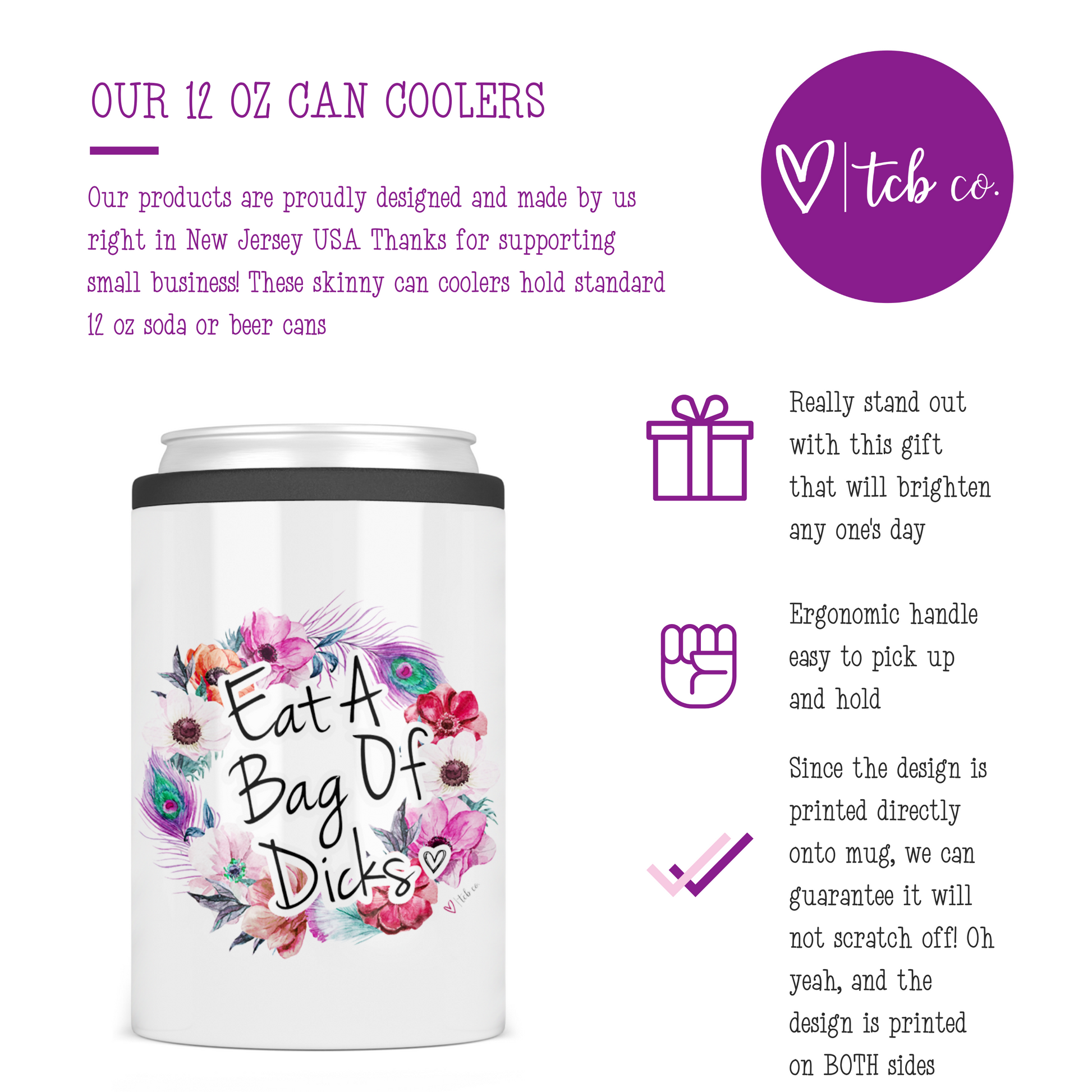 OUR 12 OZ CAN COOLERS

Our products are proudly designed and made by us right in New Jersey USA Thanks for supporting small business! These skinny can coolers hold standard 12 oz soda or beer cans

tcb co.

Eat A Bag Of Dicks

tcb co.

Really stand out with this gift that will brighten any one's day

Ergonomic handle easy to pick up and hold

Since the design is printed directly onto mug, we can guarantee it will not scratch off! Oh yeah, and the design is printed on BOTH sides