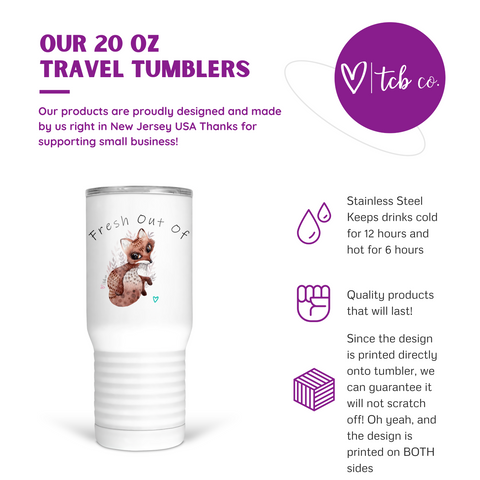 OUR 20 OZ TRAVEL TUMBLERS

Our products are proudly designed and made by us right in New Jersey USA Thanks for supporting small business!

tcb co.

Fresh Out Of

Stainless Steel Keeps drinks cold for 12 hours and hot for 6 hours

Quality products that will last!

Since the design is printed directly onto tumbler, we can guarantee it will not scratch off! Oh yeah, and the design is printed on BOTH sides