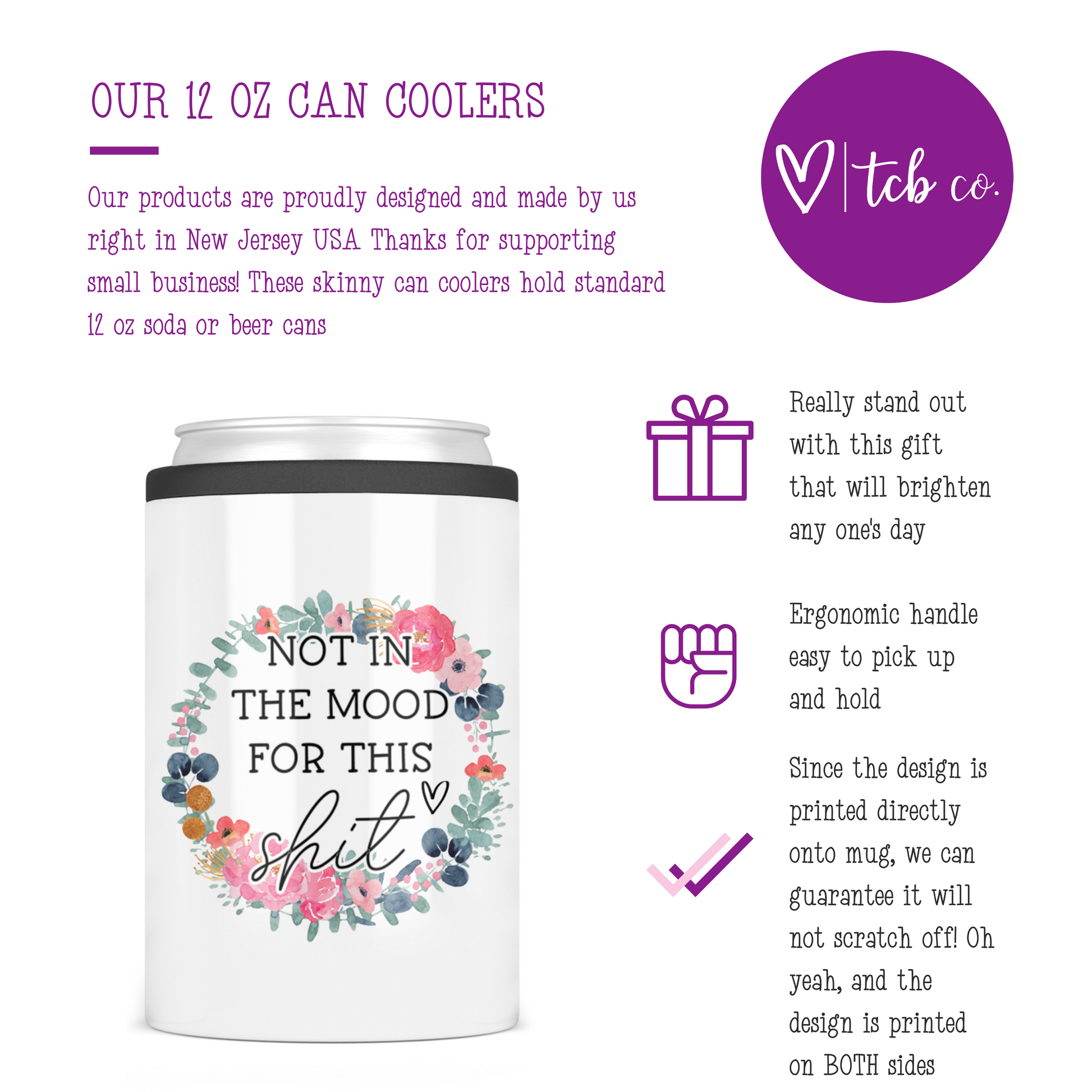 OUR 12 OZ CAN COOLERS

Our products are proudly designed and made by us right in New Jersey USA Thanks for supporting small business! These skinny can coolers hold standard 12 oz soda or beer cans

tcb co.

NOT IN THE MOOD FOR THIS shit

Really stand out with this gift that will brighten any one's day

Ergonomic handle easy to pick up and hold

Since the design is printed directly onto mug, we can guarantee it will not scratch off! Oh yeah, and the design is printed on BOTH sides