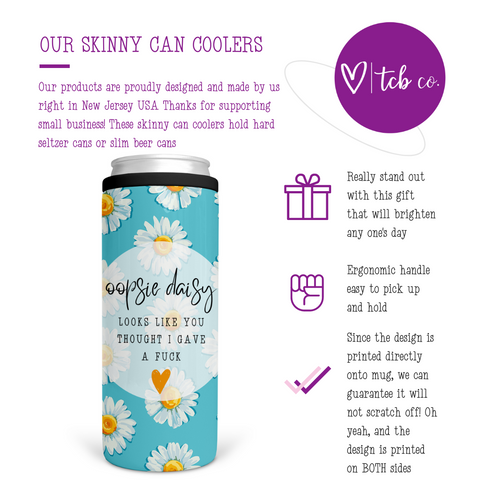 OUR SKINNY CAN COOLERS

Our products are proudly designed and made by us right in New Jersey USA Thanks for supporting small business! These skinny can coolers hold hard seltzer cans or slim beer cans

tcb co.

oopsie daisy

LOOKS LIKE YOU THOUGHT I GAVE A FUCK

Really stand out with this gift that will brighten any one's day

Ergonomic handle easy to pick up and hold

Since the design is printed directly onto mug, we can guarantee it will not scratch off! Oh yeah, and the design is printed on BOTH sides