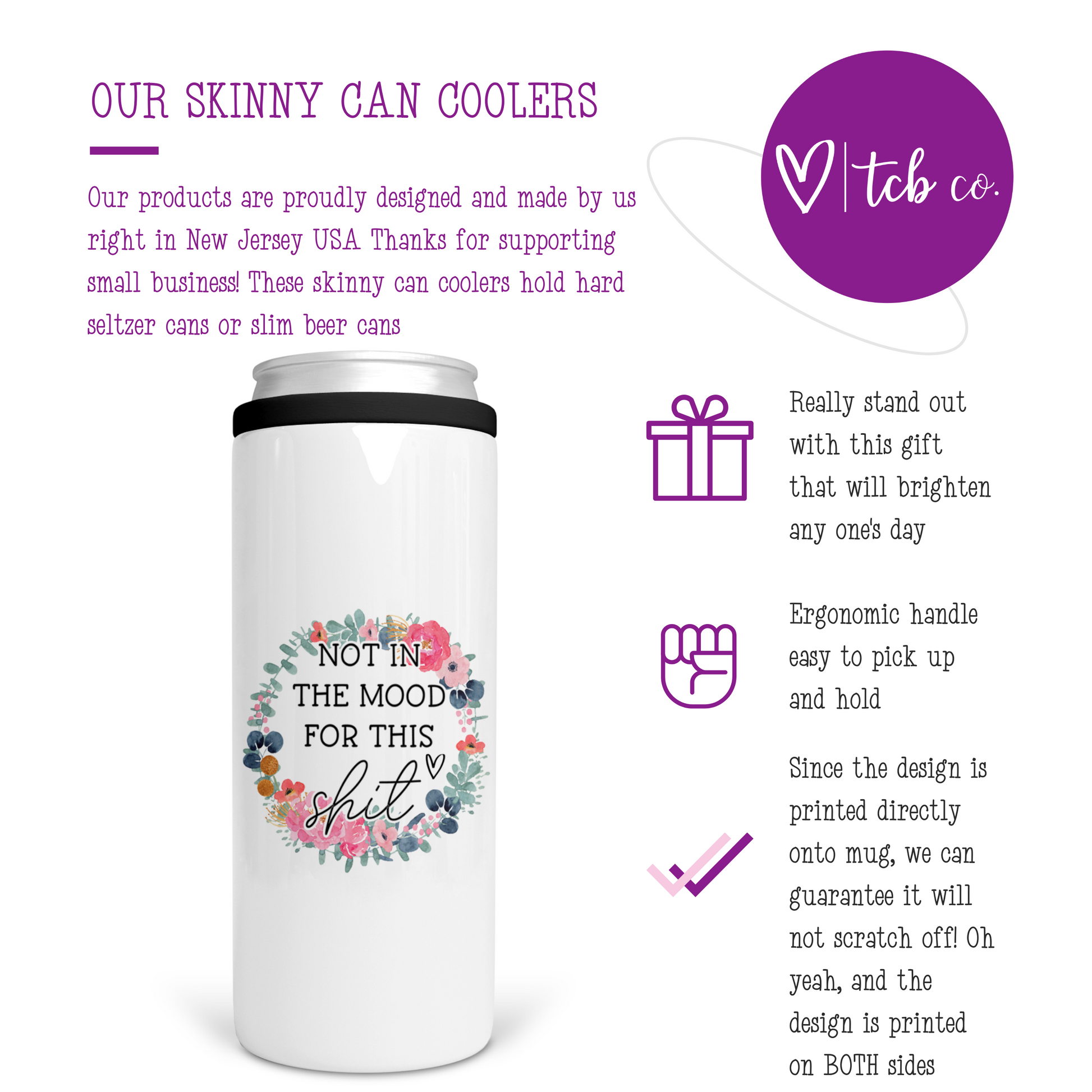 OUR SKINNY CAN COOLERS

Our products are proudly designed and made by us right in New Jersey USA Thanks for supporting small business! These skinny can coolers hold hard seltzer cans or slim beer cans

tcb co.

NOT IN THE MOOD FOR THIS shit

Really stand out with this gift that will brighten any one's day

Ergonomic handle easy to pick up and hold

Since the design is printed directly onto mug, we can guarantee it will not scratch off! Oh yeah, and the design is printed on BOTH sides