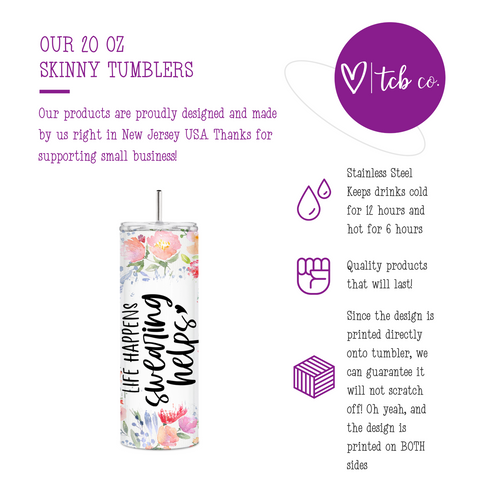 OUR 20 OZ SKINNY TUMBLERS

Our products are proudly designed and made by us right in New Jersey USA Thanks for supporting small business!

tcb co.

LIFE HAPPENS swearing helps

Stainless Steel Keeps drinks cold for 12 hours and hot for 6 hours

Quality products that will last!

Since the design is printed directly onto tumbler, we can guarantee it will not scratch off! Oh yeah, and the design is printed on BOTH sides