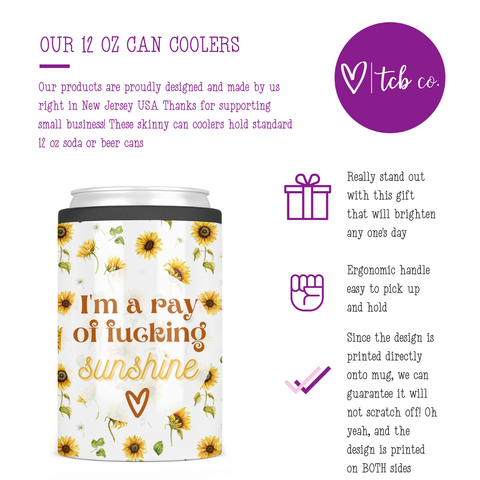 OUR 12 OZ CAN COOLERS

Our products are proudly designed and made by us right in New Jersey USA Thanks for supporting small business! These skinny can coolers hold standard 12 oz soda or beer cans

tcb co.

I'm a ray of fucking sunshine

Really stand out with this gift that will brighten any one's day

Ergonomic handle easy to pick up and hold

Since the design is printed directly onto mug, we can guarantee it will not scratch off! Oh yeah, and the design is printed on BOTH sides