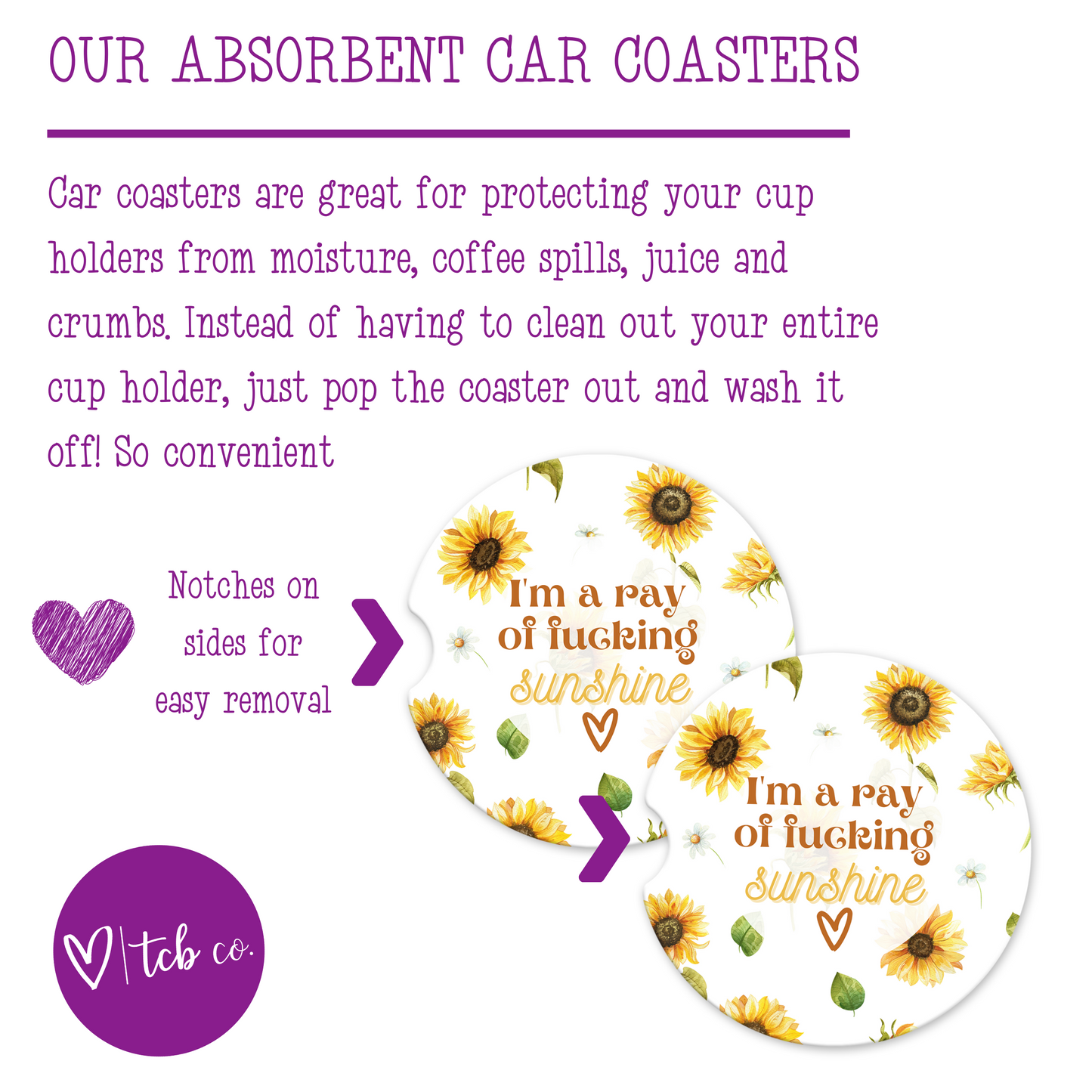 OUR ABSORBENT CAR COASTERS

Car coasters are great for protecting your cup holders from moisture, coffee spills, juice and crumbs. Instead of having to clean out your entire cup holder, just pop the coaster out and wash it off! So convenient

Notches on sides for easy removal

I'm a ray of fucking sunshine

I'm a ray of fucking sunshine

tcb co.