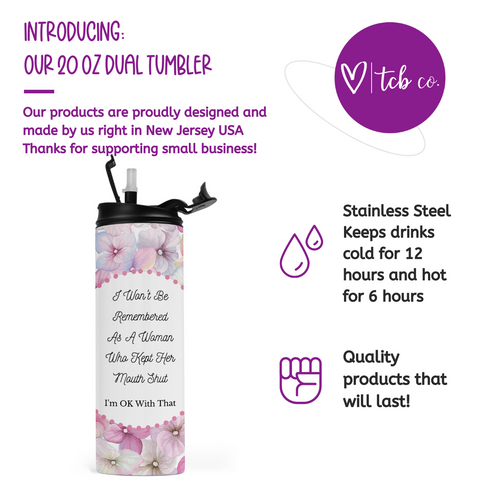 INTRODUCING:
OUR 20 OZ DUAL TUMBLER

Our products are proudly designed and made by us right in New Jersey USA Thanks for supporting small business!

tcb co.

I Won't Be Remembered As A Woman Who Kept Her Mouth Shut

I'm OK With That

Stainless Steel Keeps drinks cold for 12 hours and hot for 6 hours

Quality products that will last!