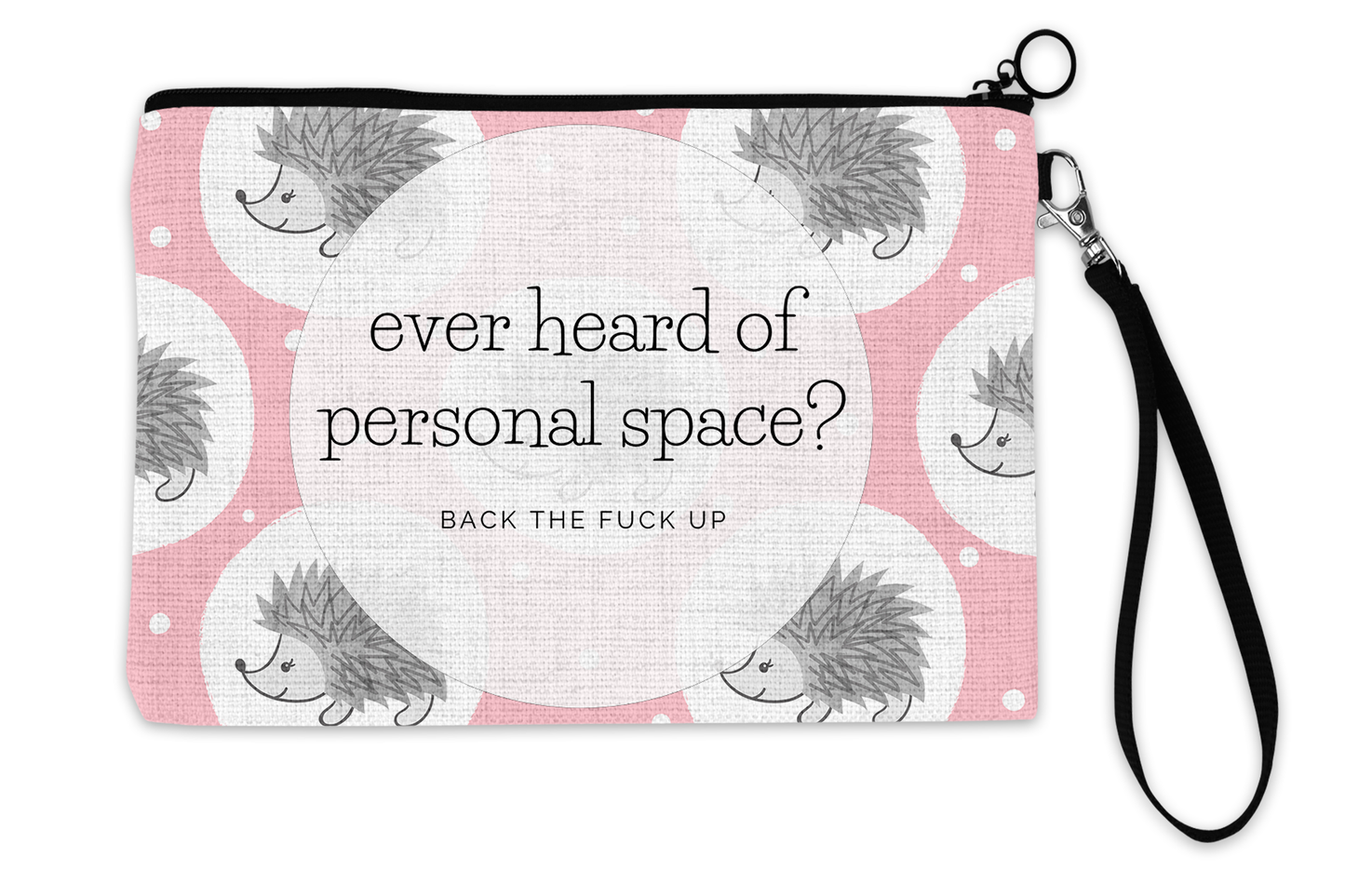 ever heard of personal space?

BACK THE FUCK UP