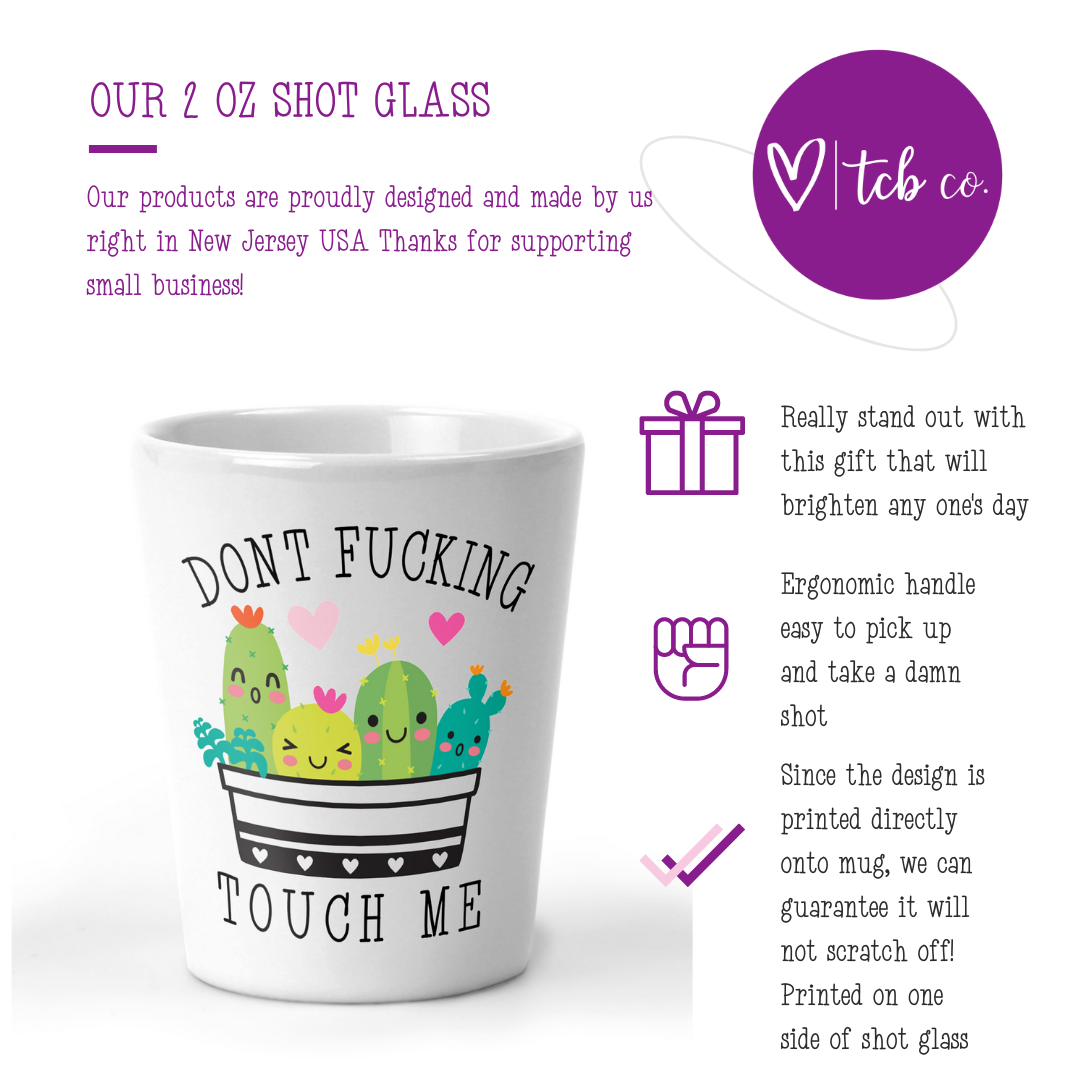 OUR 2 OZ SHOT GLASS

Our products are proudly designed and made by us right in New Jersey USA Thanks for supporting small business!

tcb co.

DONT FUCKING
TOUCH ME

Really stand out with this gift that will brighten any one's day

Ergonomic handle easy to pick up and take a damn shot

Since the design is printed directly onto mug, we can guarantee it will not scratch off! Printed on one side of shot glass