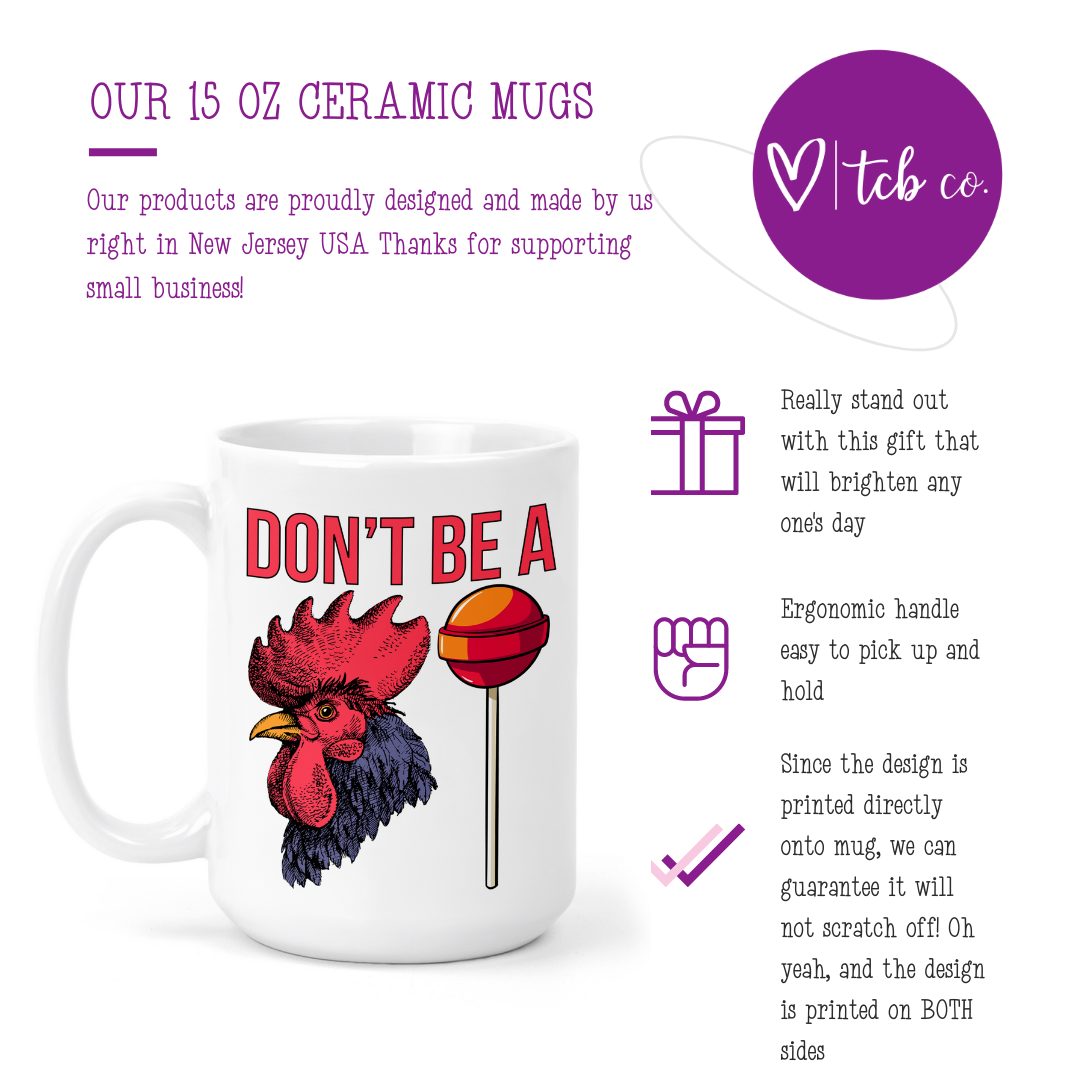 OUR 15 OZ CERAMIC MUGS

Our products are proudly designed and made by us right in New Jersey USA Thanks for supporting small business!

tcb co.

DON'T BE A

Really stand out with this gift that will brighten any one's day

Ergonomic handle easy to pick up and hold

Since the design is printed directly onto mug, we can guarantee it will not scratch off! Oh yeah, and the design is printed on BOTH sides