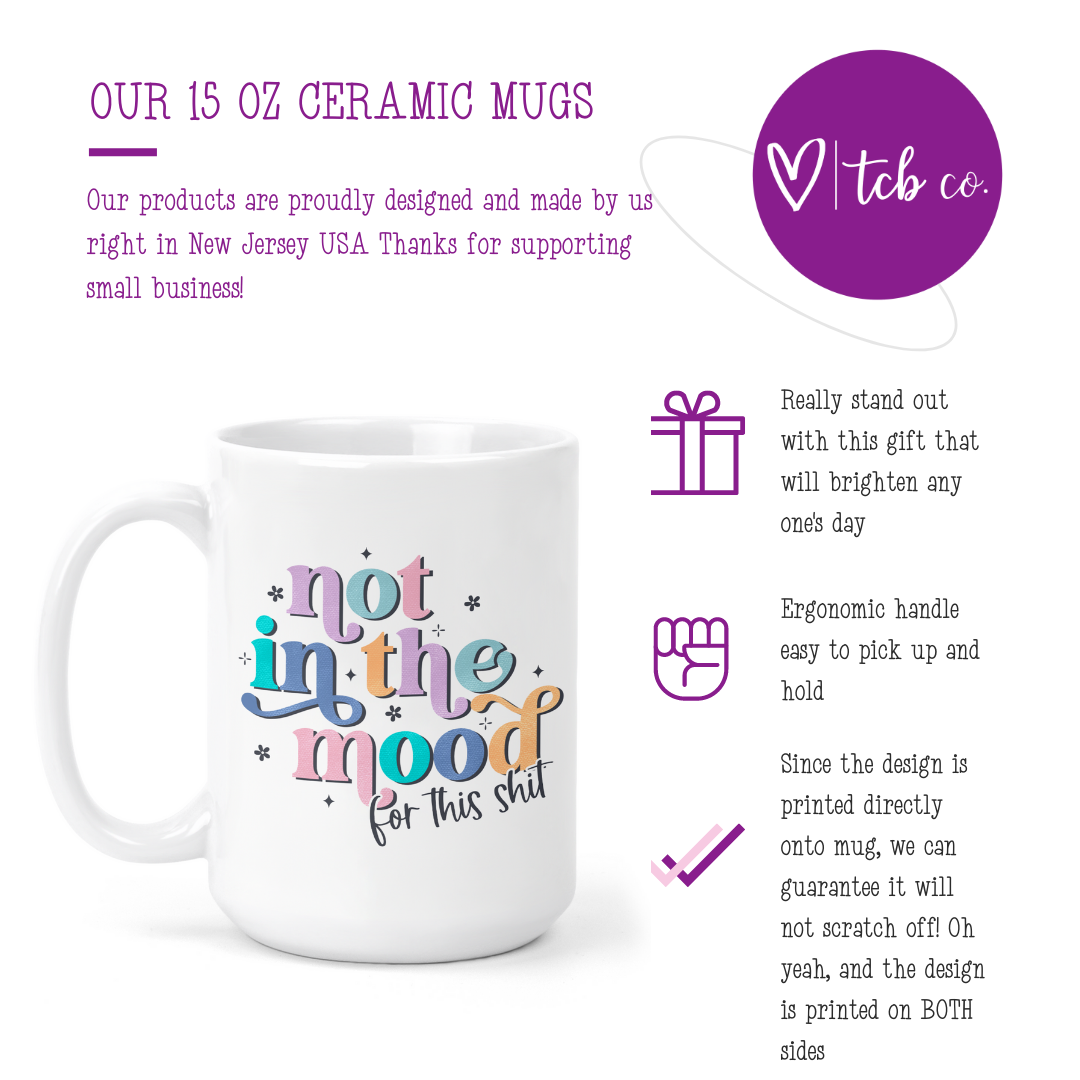 OUR 15 OZ CERAMIC MUGS

Our products are proudly designed and made by us right in New Jersey USA Thanks for supporting small business!

tcb co.

not in the mood for this shit

Really stand out with this gift that will brighten any one's day

Ergonomic handle easy to pick up and hold

Since the design is printed directly onto mug, we can guarantee it will not scratch off! Oh yeah, and the design is printed on BOTH sides