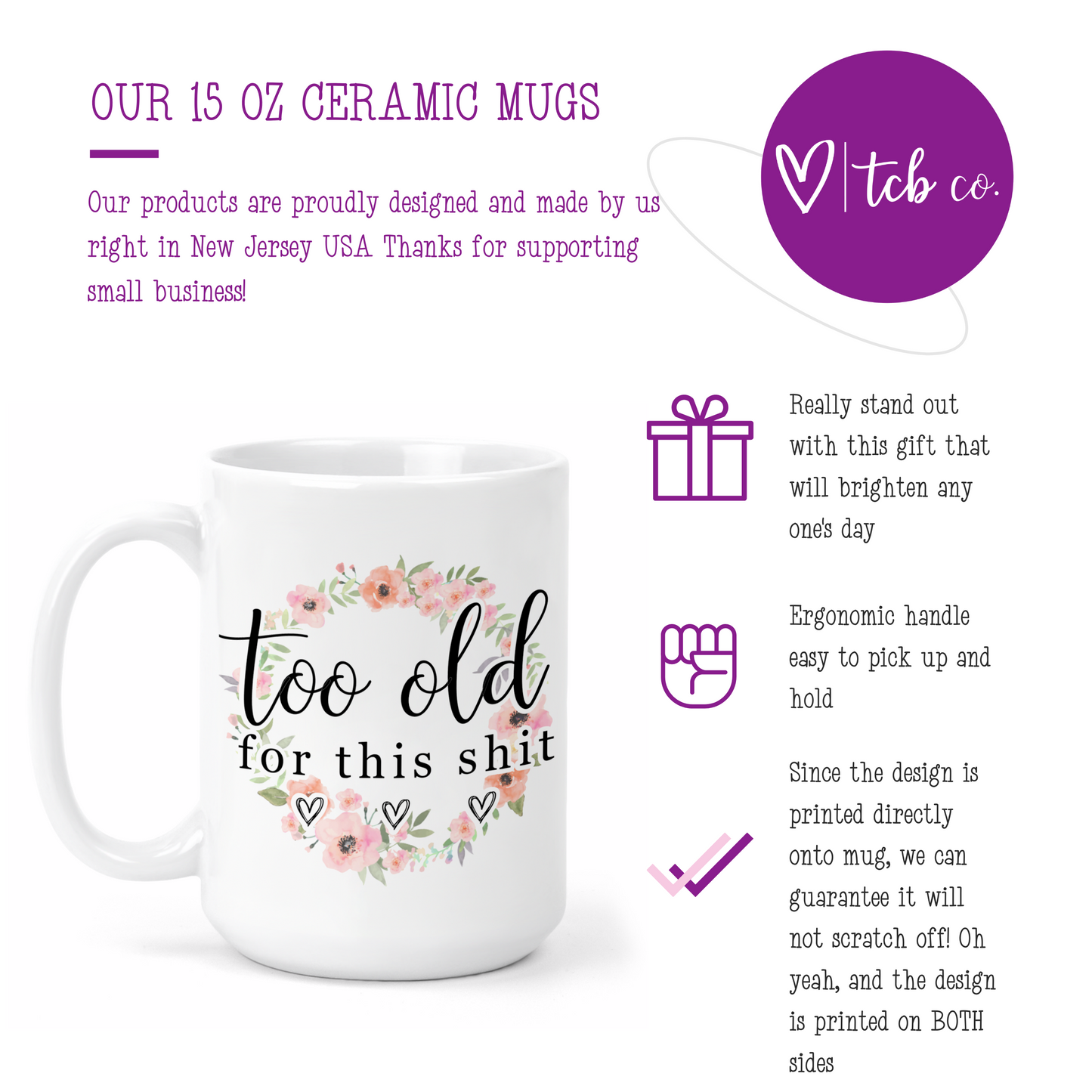 OUR 15 OZ CERAMIC MUGS

Our products are proudly designed and made by us right in New Jersey USA Thanks for supporting small business!

tcb co.

too old for this shit

Really stand out with this gift that will brighten any one's day

Ergonomic handle easy to pick up and hold

Since the design is printed directly onto mug, we can guarantee it will not scratch off! Oh yeah, and the design is printed on BOTH sides