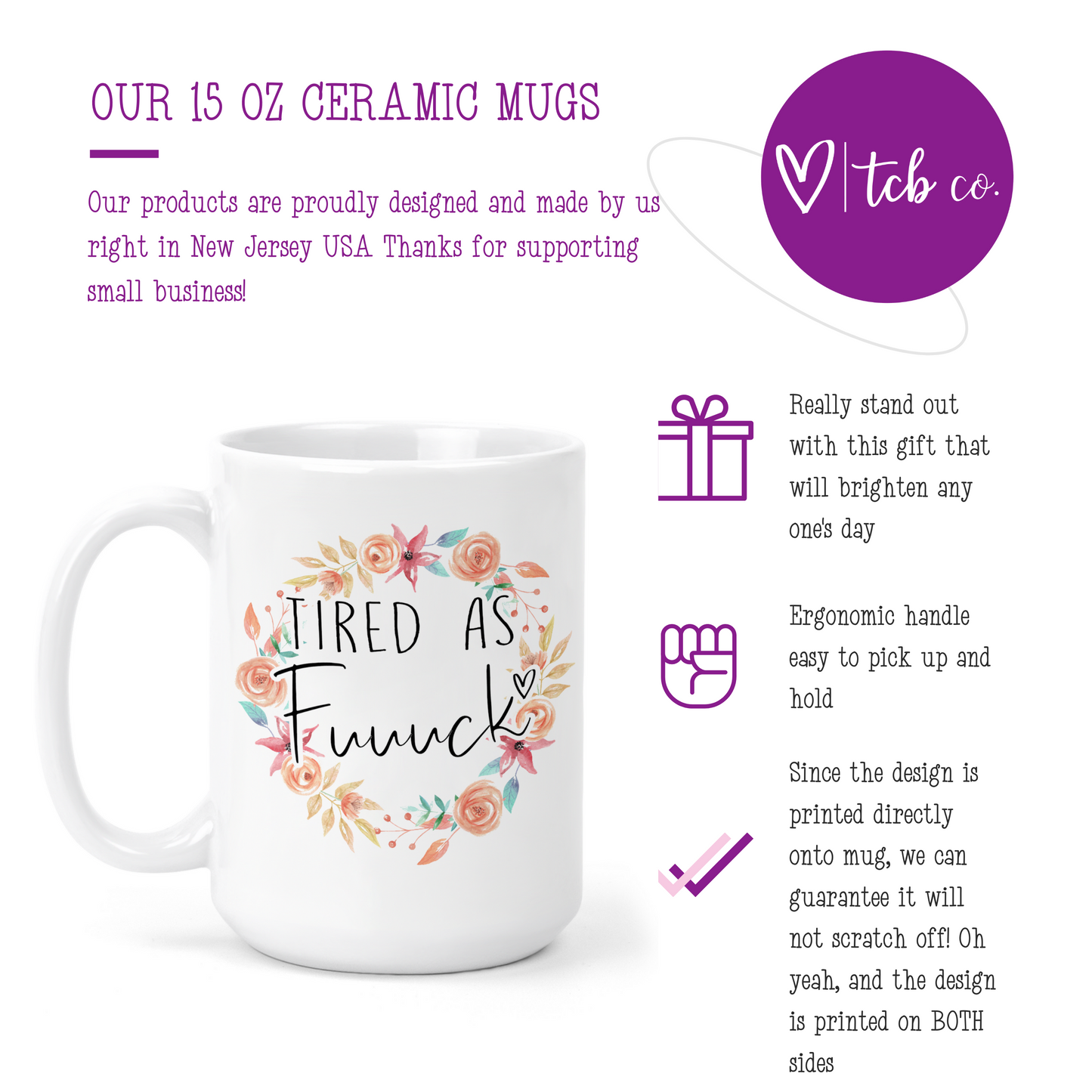 OUR 15 OZ CERAMIC MUGS

Our products are proudly designed and made by us right in New Jersey USA Thanks for supporting small business!

tcb co.

TIRED AS Fuuuck

Really stand out with this gift that will brighten any one's day

Ergonomic handle easy to pick up and hold

Since the design is printed directly onto mug, we can guarantee it will not scratch off! Oh yeah, and the design is printed on BOTH sides