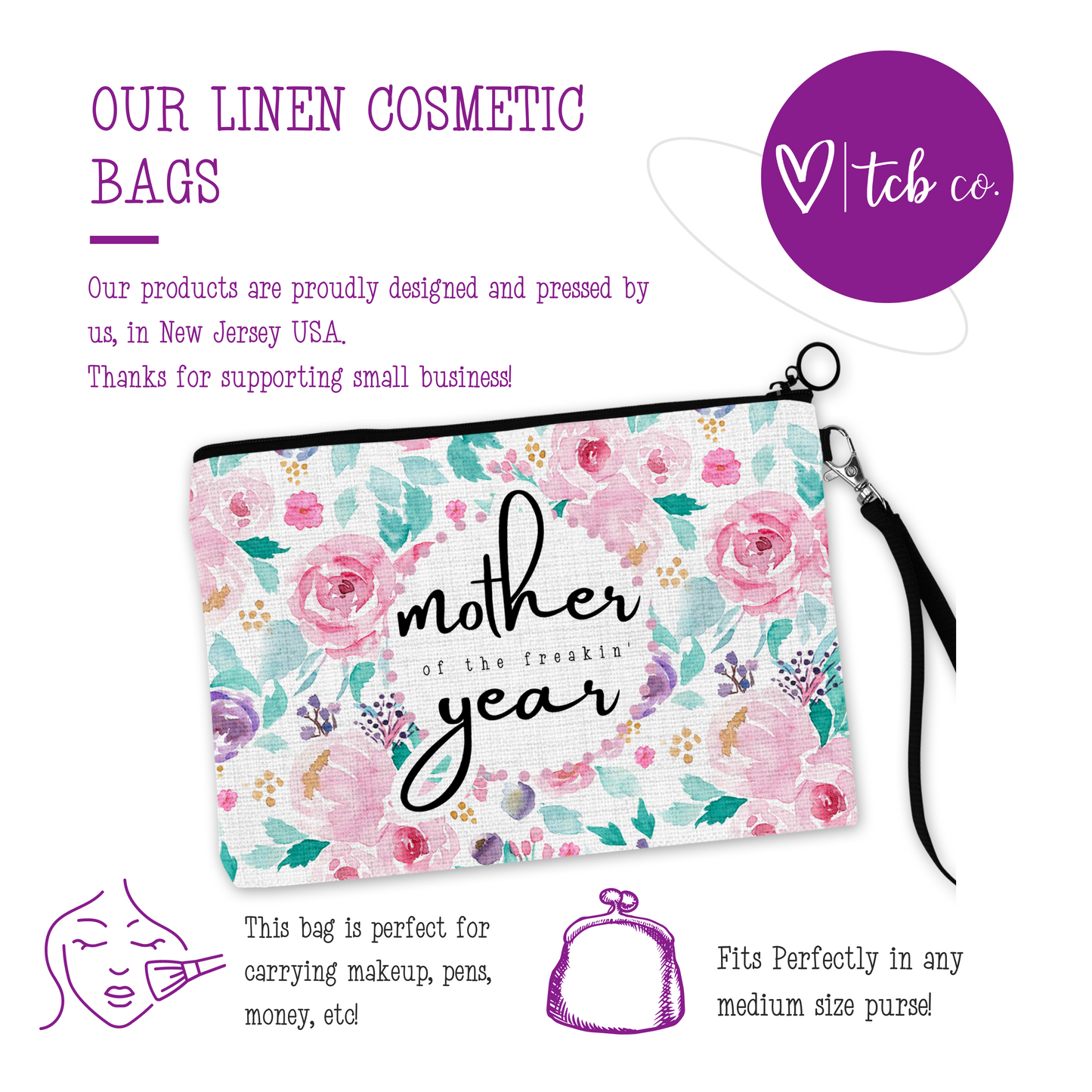 OUR LINEN COSMETIC BAGS

tcb co.

Our products are proudly designed and pressed by us, in New Jersey USA.
Thanks for supporting small business!

mother
of the freakin'
year

This bag is perfect for carrying makeup, pens, money, etc!

Fits Perfectly in any medium size purse!