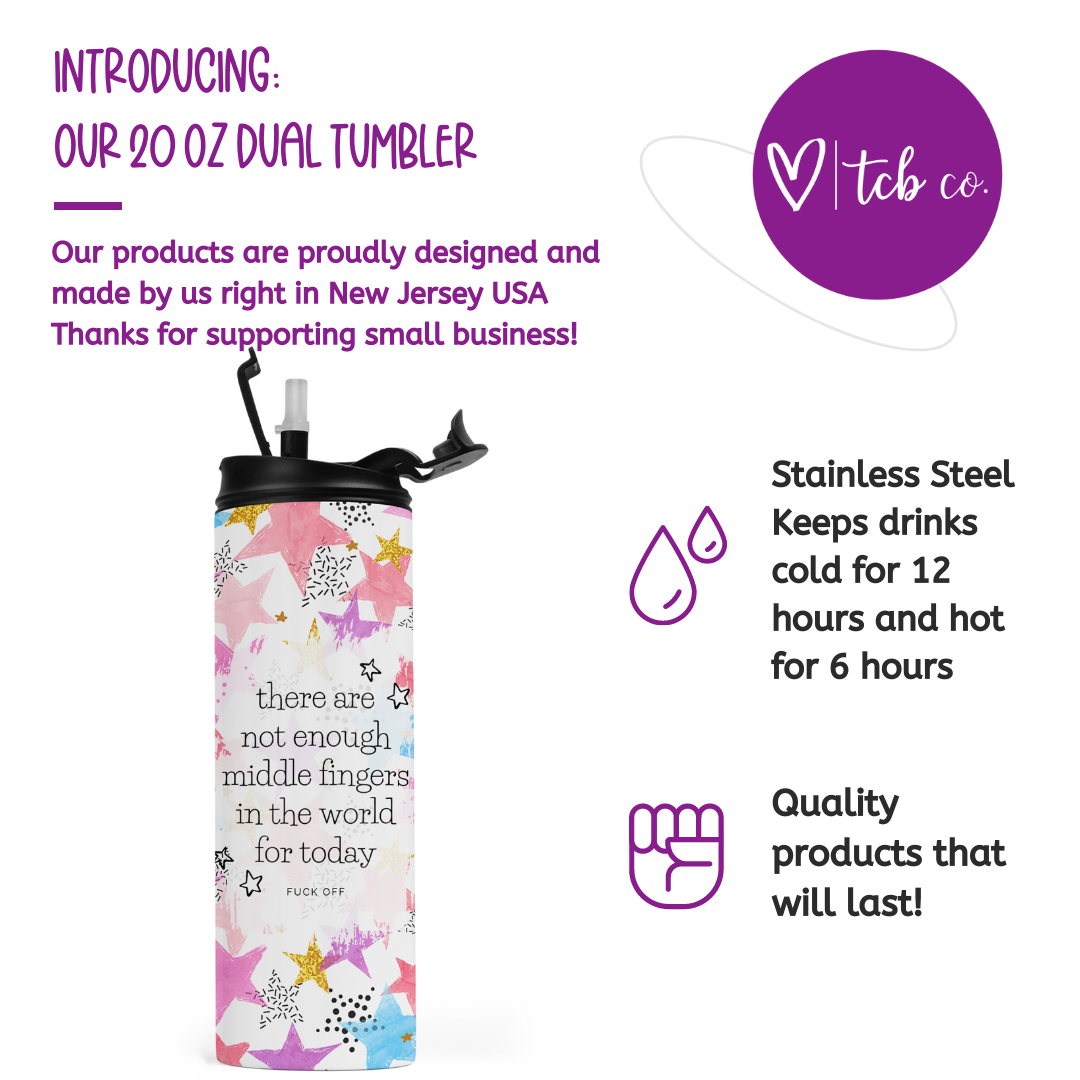 INTRODUCING:
OUR 20 OZ DUAL TUMBLER

Our products are proudly designed and made by us right in New Jersey USA
Thanks for supporting small business!

tcb co.

there are not enough middle fingers in the world for today

FUCK OFF

Stainless Steel
Keeps drinks cold for 12 hours and hot for 6 hours

Quality products that will last!