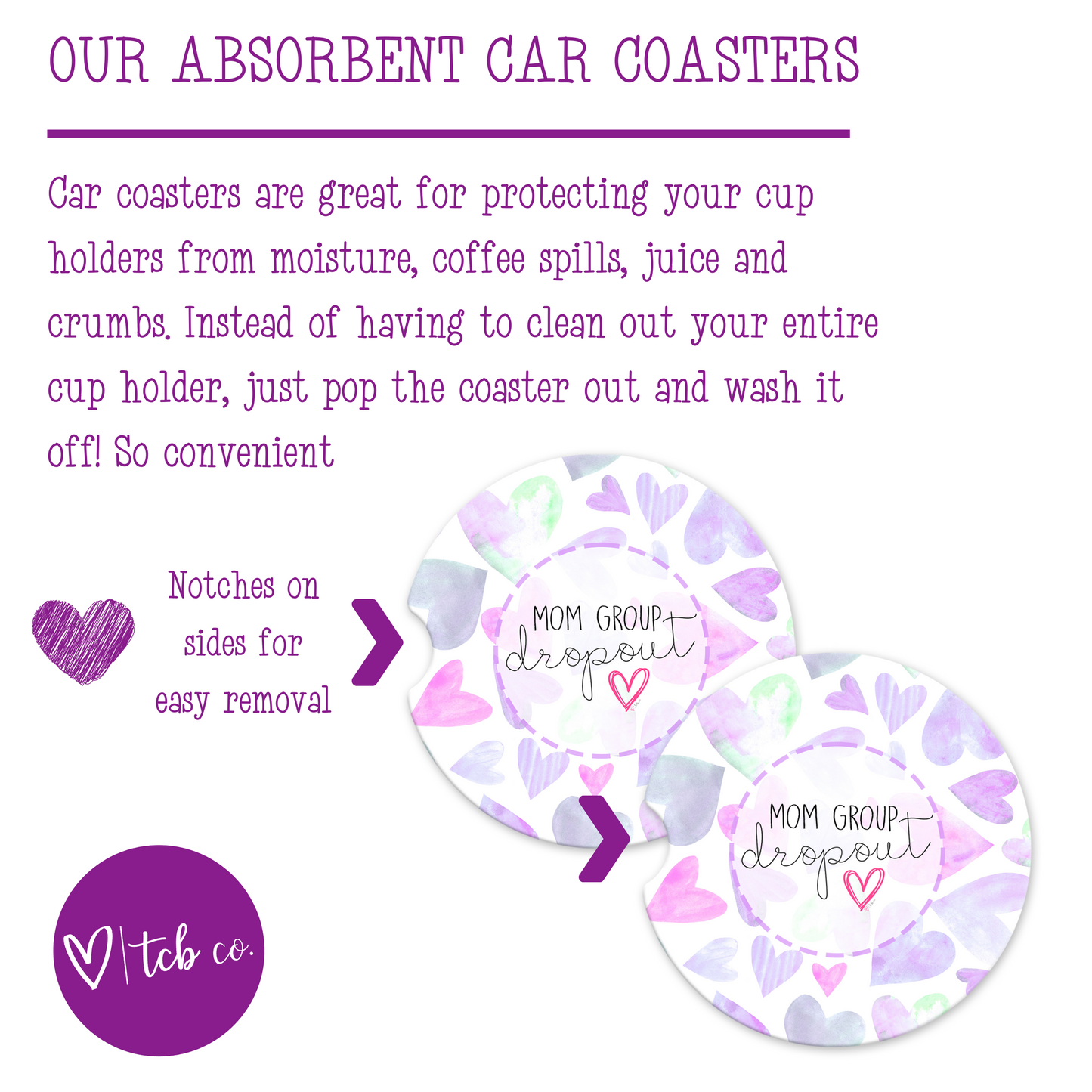 OUR ABSORBENT CAR COASTERS

Car coasters are great for protecting your cup holders from moisture, coffee spills, juice and crumbs. Instead of having to clean out your entire cup holder, just pop the coaster out and wash it off! So convenient

Notches on sides for easy removal

MOM GROUP dropout

MOM GROUP dropout

tcb co.