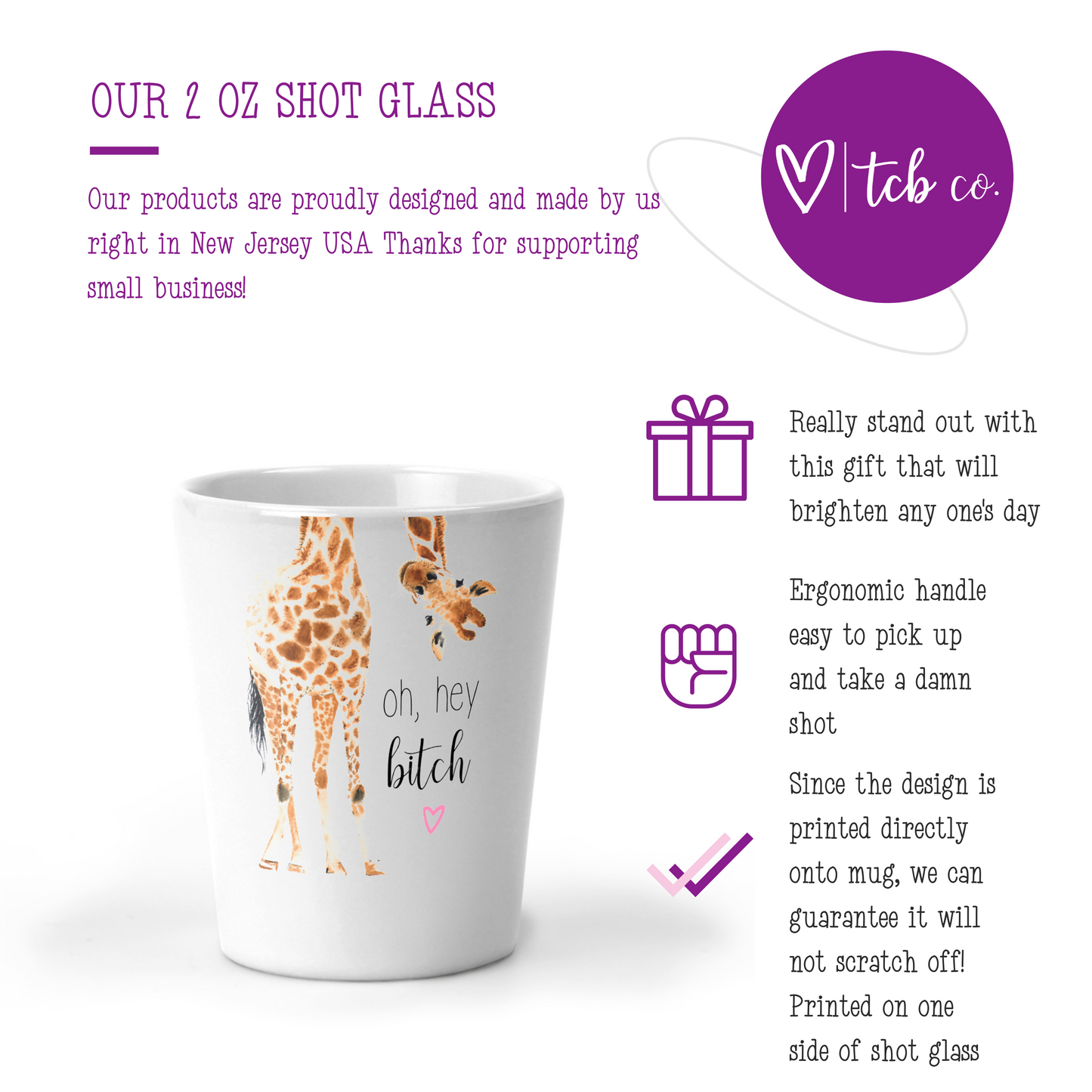 OUR 2 OZ SHOT GLASS

Our products are proudly designed and made by us right in New Jersey USA Thanks for supporting small business!

tcb co.

oh, hey
bitch

Really stand out with this gift that will brighten any one's day

Ergonomic handle easy to pick up and take a damn shot

Since the design is printed directly onto mug, we can guarantee it will not scratch off! Printed on one side of shot glass