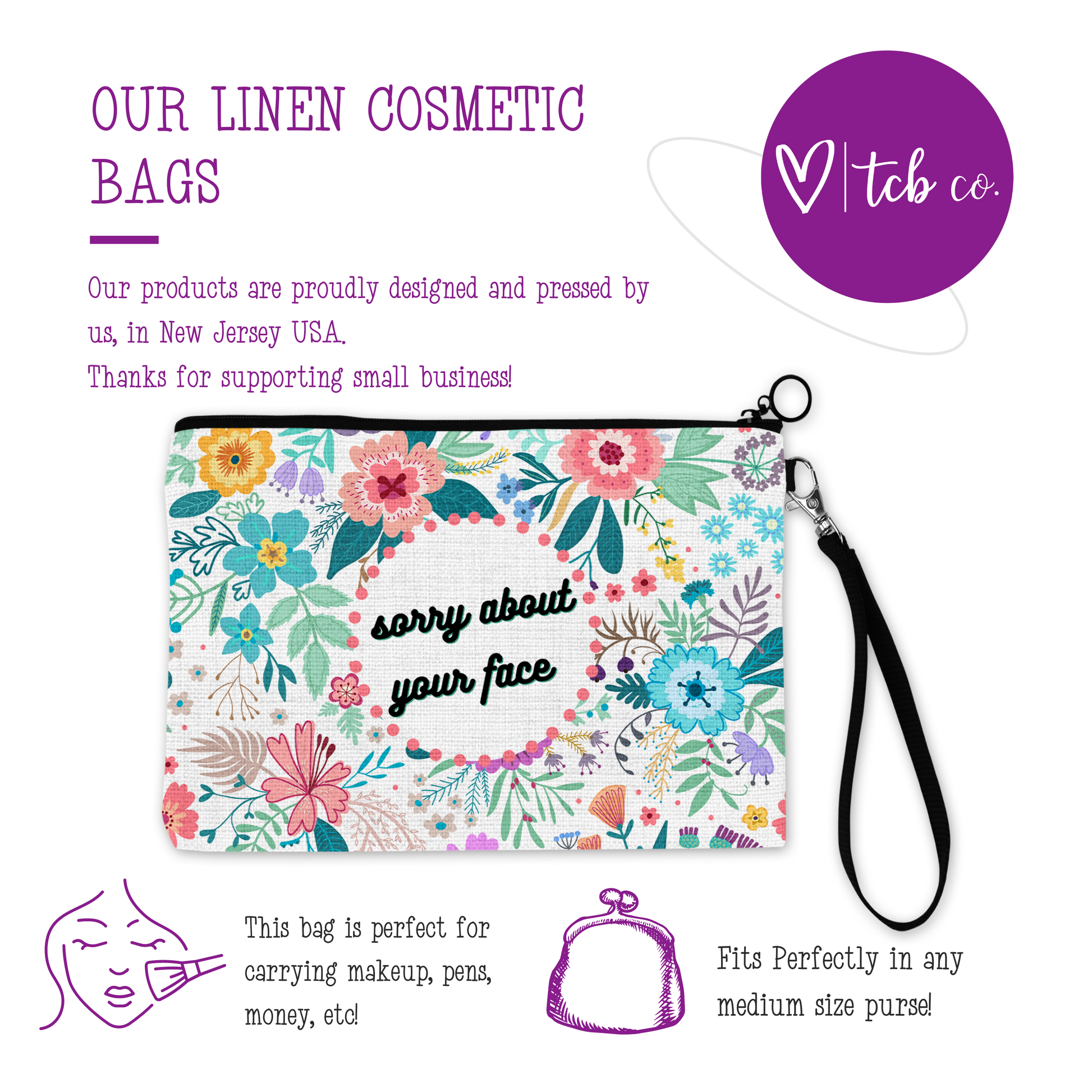 OUR LINEN COSMETIC BAGS

tcb co.

Our products are proudly designed and pressed by us, in New Jersey USA.
Thanks for supporting small business!

sorry about your face

This bag is perfect for carrying makeup, pens, money, etc!

Fits Perfectly in any medium size purse!