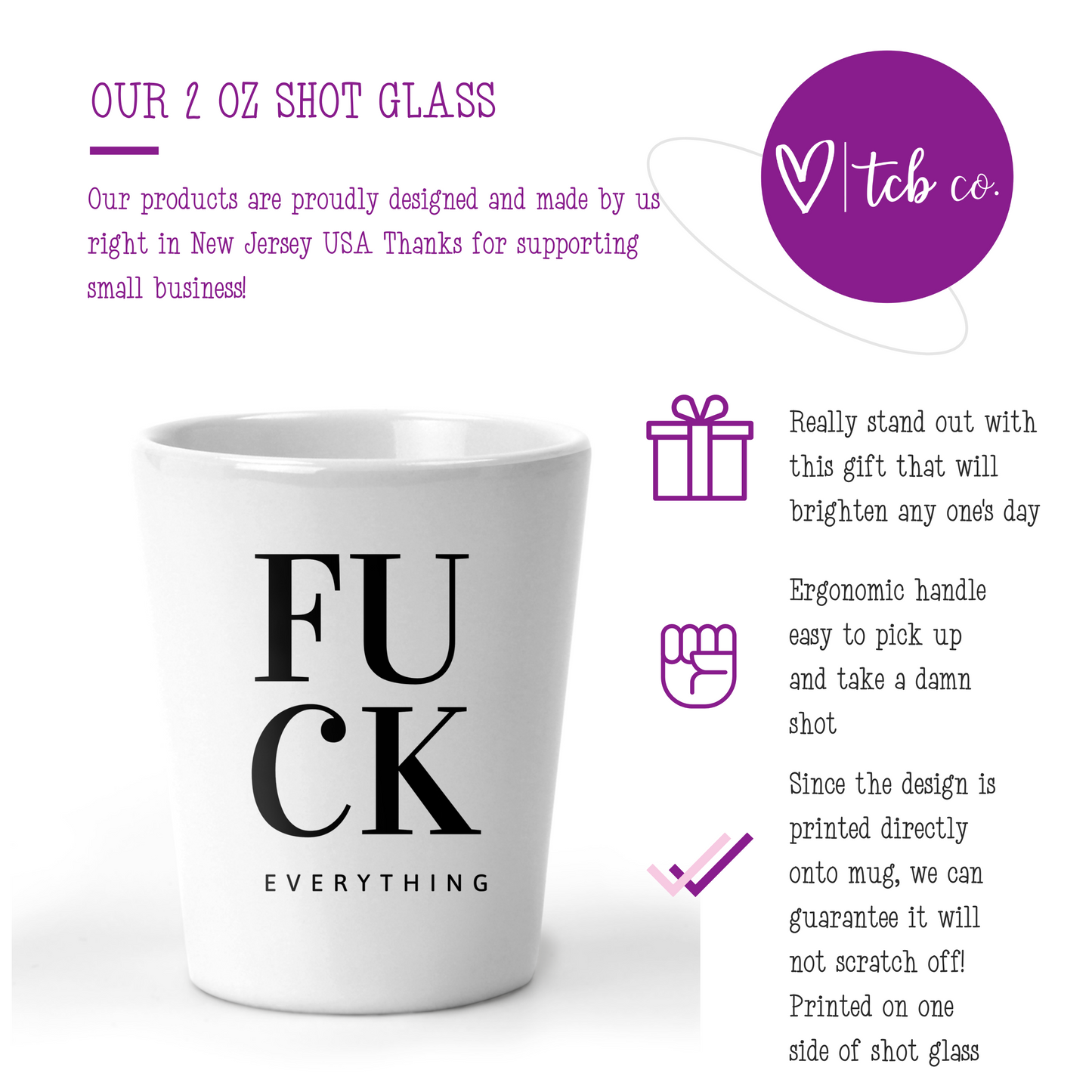 OUR 2 OZ SHOT GLASS

Our products are proudly designed and made by us right in New Jersey USA Thanks for supporting small business!

tcb co.

FU
CK
EVERYTHING

Really stand out with this gift that will brighten any one's day

Ergonomic handle easy to pick up and take a damn shot

Since the design is printed directly onto mug, we can guarantee it will not scratch off! Printed on one side of shot glass