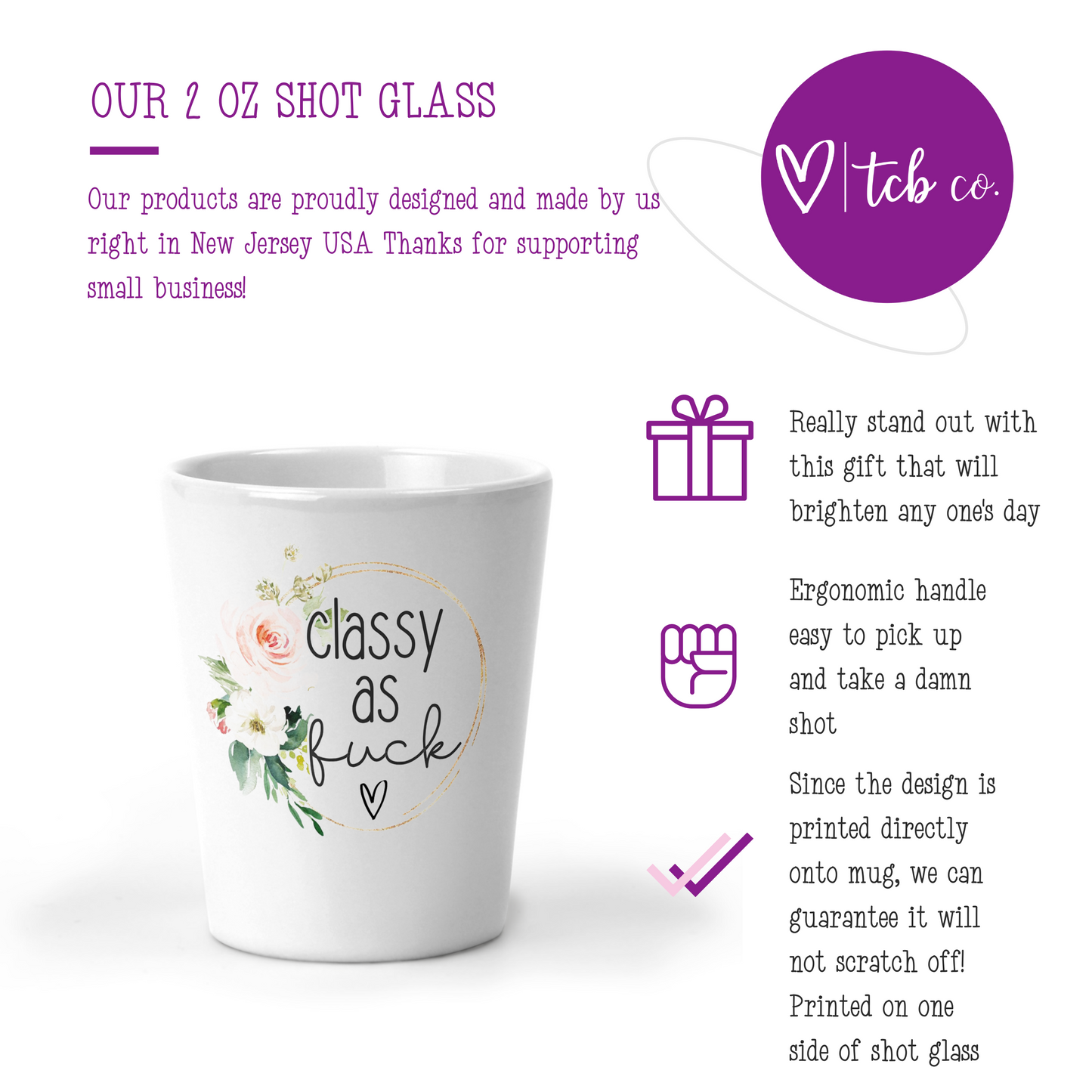 OUR 2 OZ SHOT GLASS

Our products are proudly designed and made by us right in New Jersey USA Thanks for supporting small business!

tcb co.

classy as fuck

Really stand out with this gift that will brighten any one's day

Ergonomic handle easy to pick up and take a damn shot

Since the design is printed directly onto mug, we can guarantee it will not scratch off! Printed on one side of shot glass