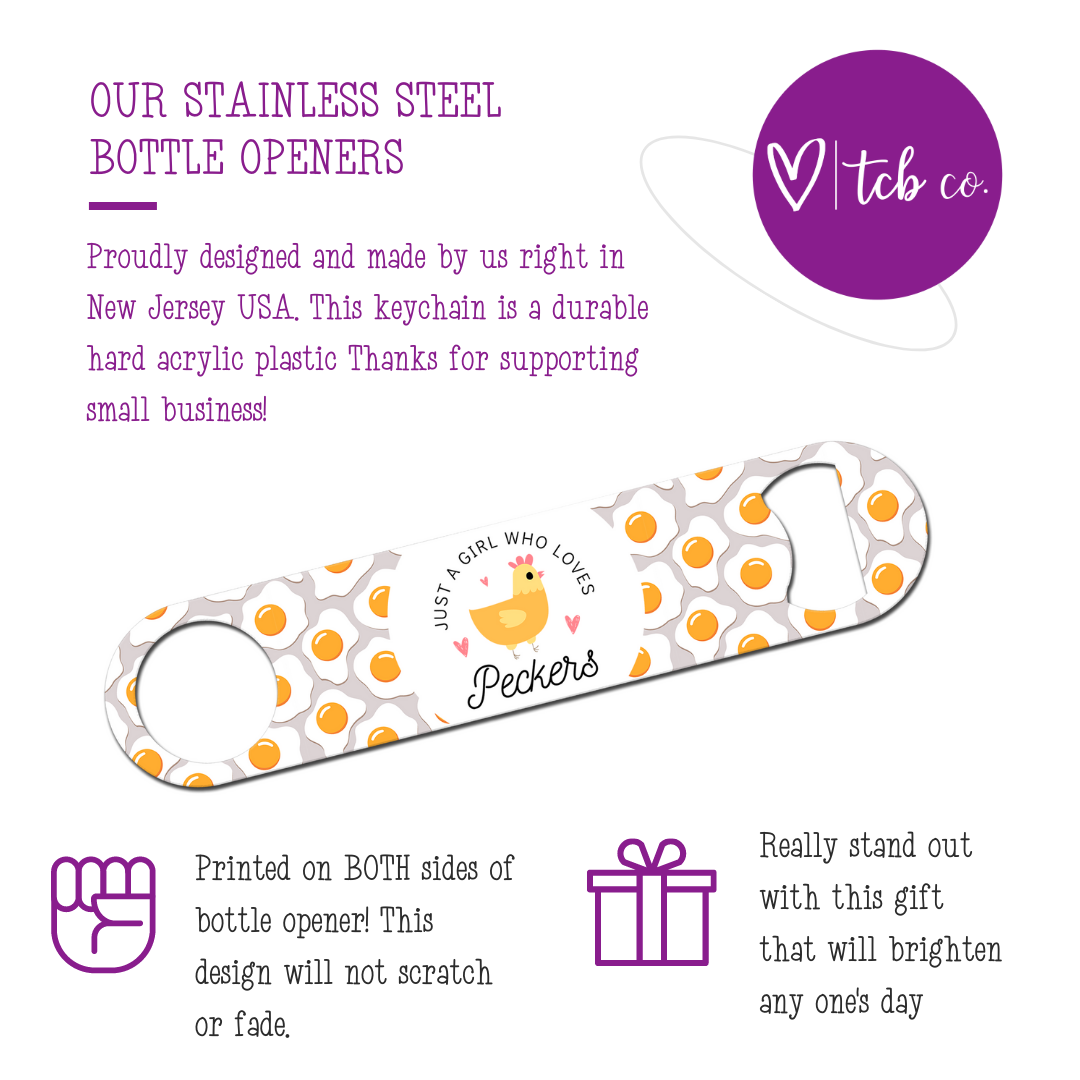 OUR STAINLESS STEEL BOTTLE OPENERS

Proudly designed and made by us right in New Jersey USA. This keychain is a durable hard acrylic plastic Thanks for supporting small business!

tcb co.

JUST A GIRL WHO LOVES
Peckers

Printed on BOTH sides of bottle opener! This design will not scratch or fade.

Really stand out with this gift that will brighten any one's day