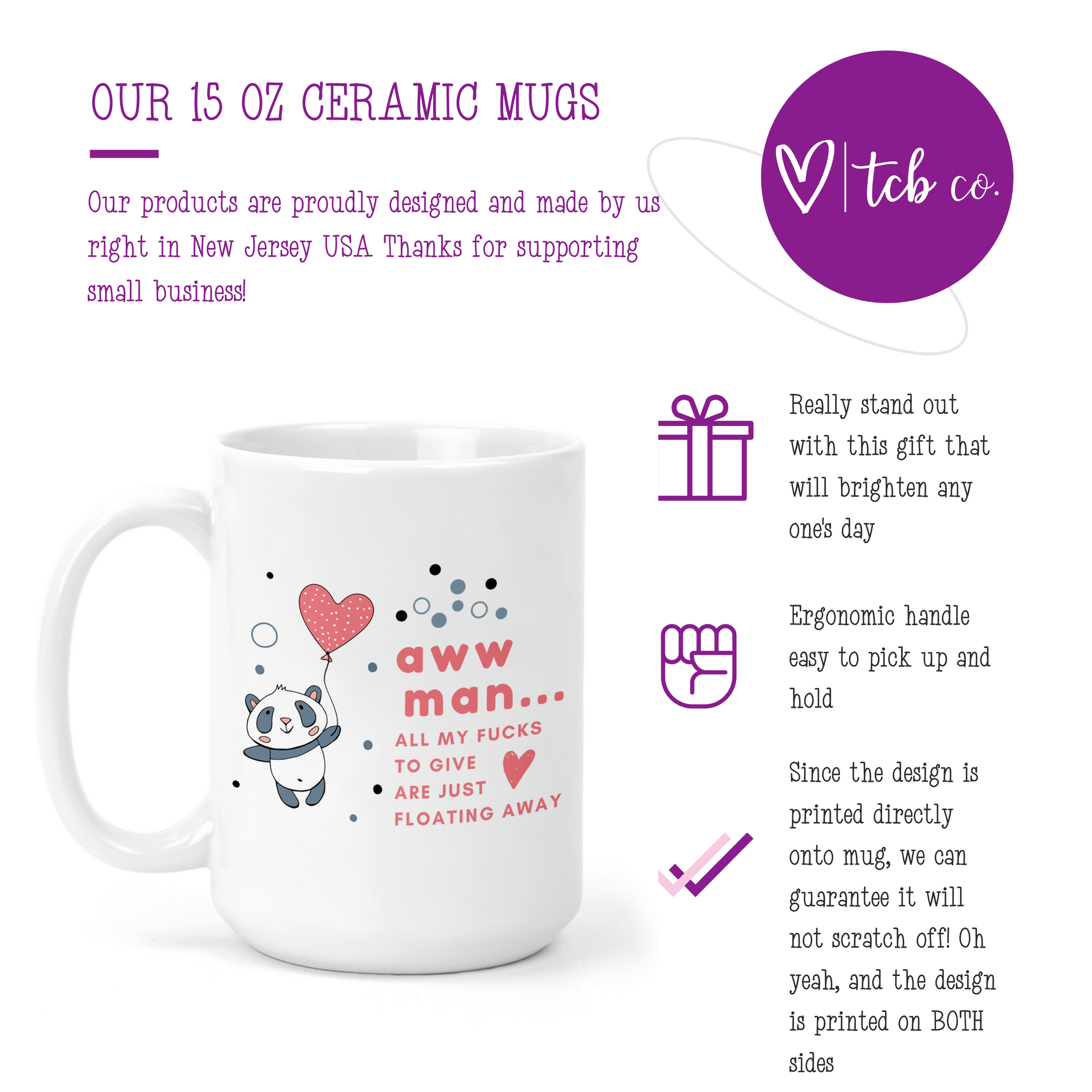 OUR 15 OZ CERAMIC MUGS

Our products are proudly designed and made by us right in New Jersey USA Thanks for supporting small business!

tcb co.

aww man...
ALL MY FUCKS TO GIVE ARE JUST FLOATING AWAY

Really stand out with this gift that will brighten any one's day

Ergonomic handle easy to pick up and hold

Since the design is printed directly onto mug, we can guarantee it will not scratch off! Oh yeah, and the design is printed on BOTH sides