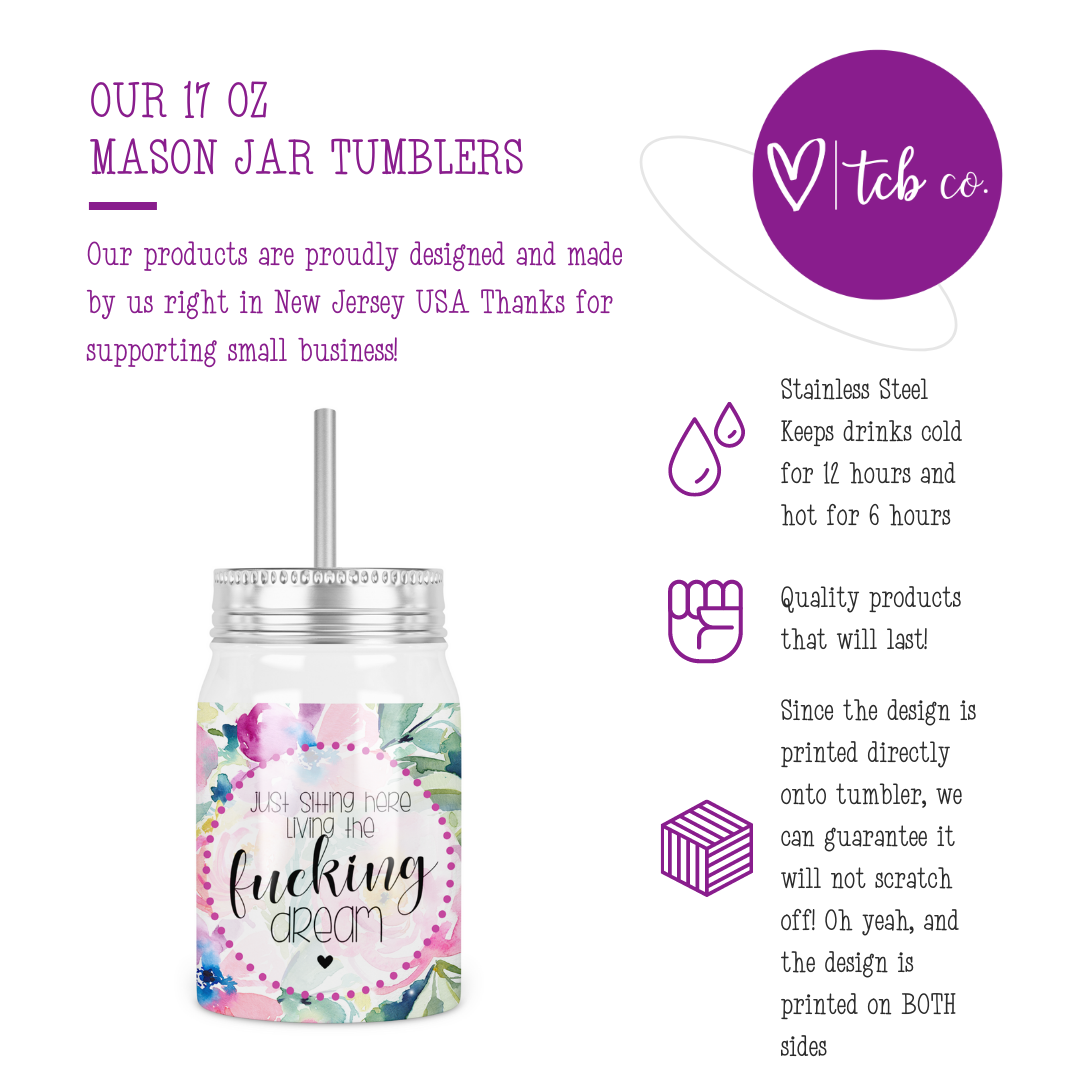 OUR 17 OZ
MASON JAR TUMBLERS

Our products are proudly designed and made by us right in New Jersey USA Thanks for supporting small business!

tcb co.

Stainless Steel Keeps drinks cold for 12 hours and hot for 6 hours

Quality products that will last!

Since the design is printed directly onto tumbler, we can guarantee it will not scratch off! Oh yeah, and the design is printed on BOTH sides

Just sitting here living the fucking dream