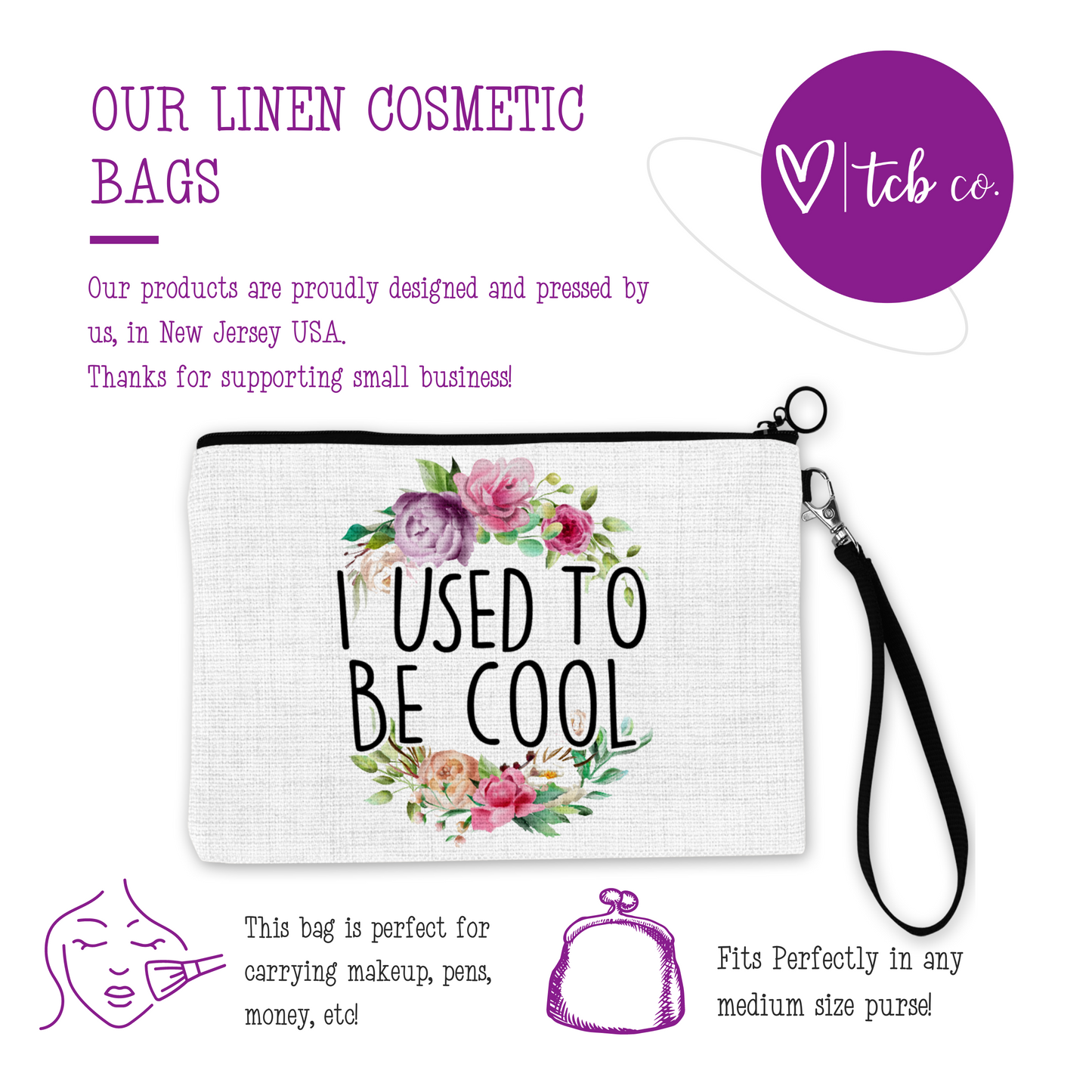 OUR LINEN COSMETIC BAGS

tcb co.

Our products are proudly designed and pressed by us, in New Jersey USA.
Thanks for supporting small business!

I USED TO BE COOL

This bag is perfect for carrying makeup, pens, money, etc!

Fits Perfectly in any medium size purse!