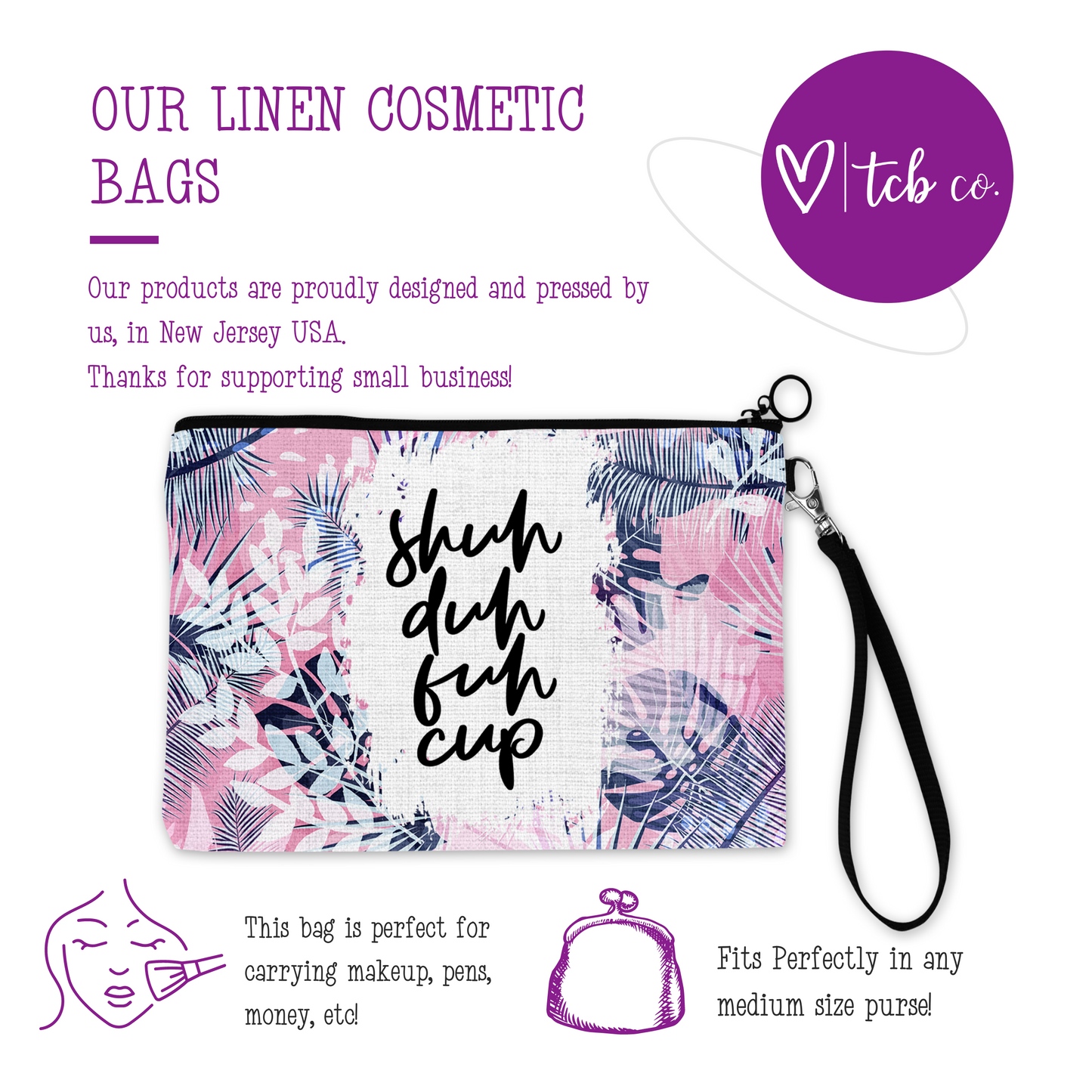 OUR LINEN COSMETIC BAGS

tcb co.

Our products are proudly designed and pressed by us, in New Jersey USA.
Thanks for supporting small business!

shuh duh fuh cup

This bag is perfect for carrying makeup, pens, money, etc!

Fits Perfectly in any medium size purse!