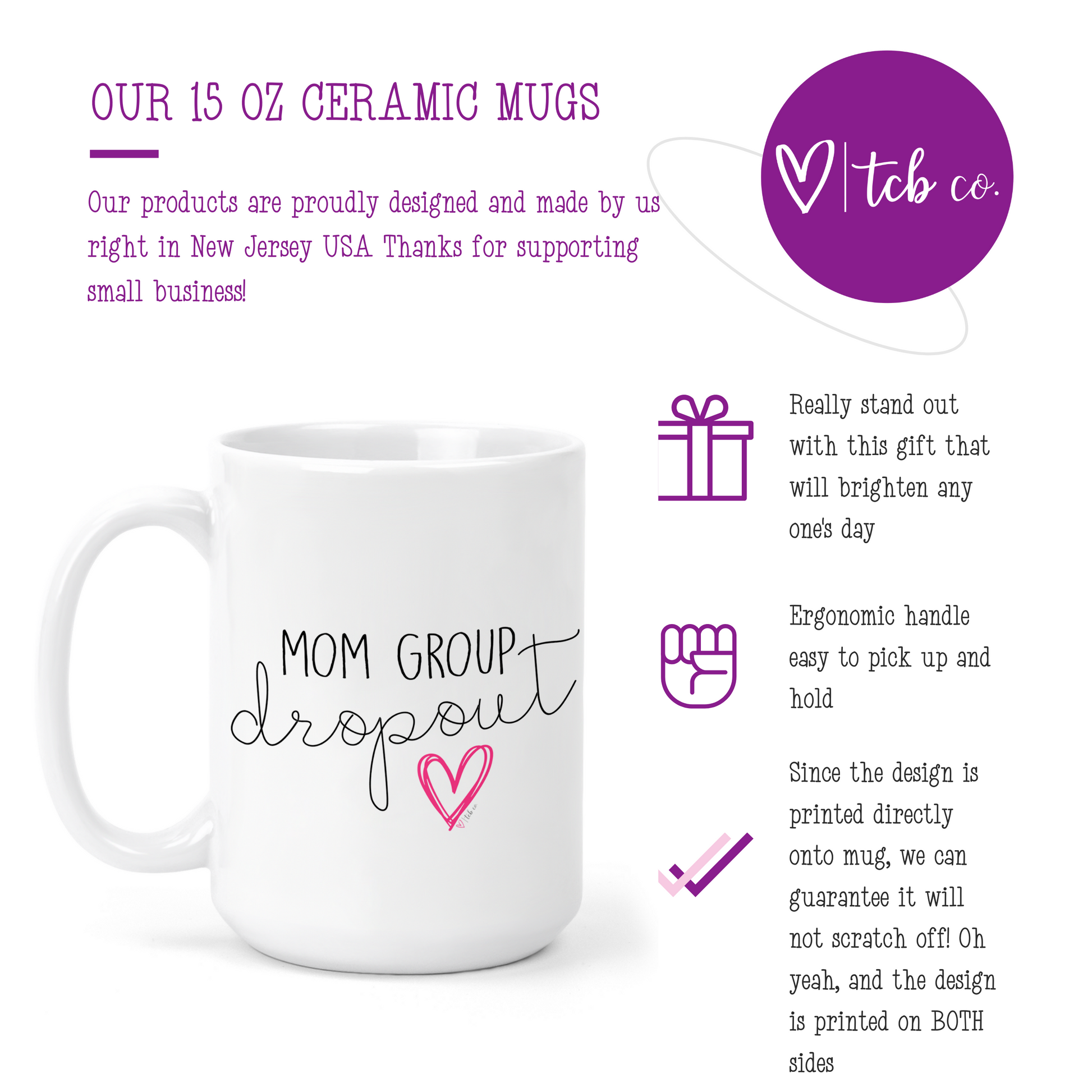 OUR 15 OZ CERAMIC MUGS

Our products are proudly designed and made by us right in New Jersey USA Thanks for supporting small business!

tcb co.

MOM GROUP dropout

tcb co.

Really stand out with this gift that will brighten any one's day

Ergonomic handle easy to pick up and hold

Since the design is printed directly onto mug, we can guarantee it will not scratch off! Oh yeah, and the design is printed on BOTH sides