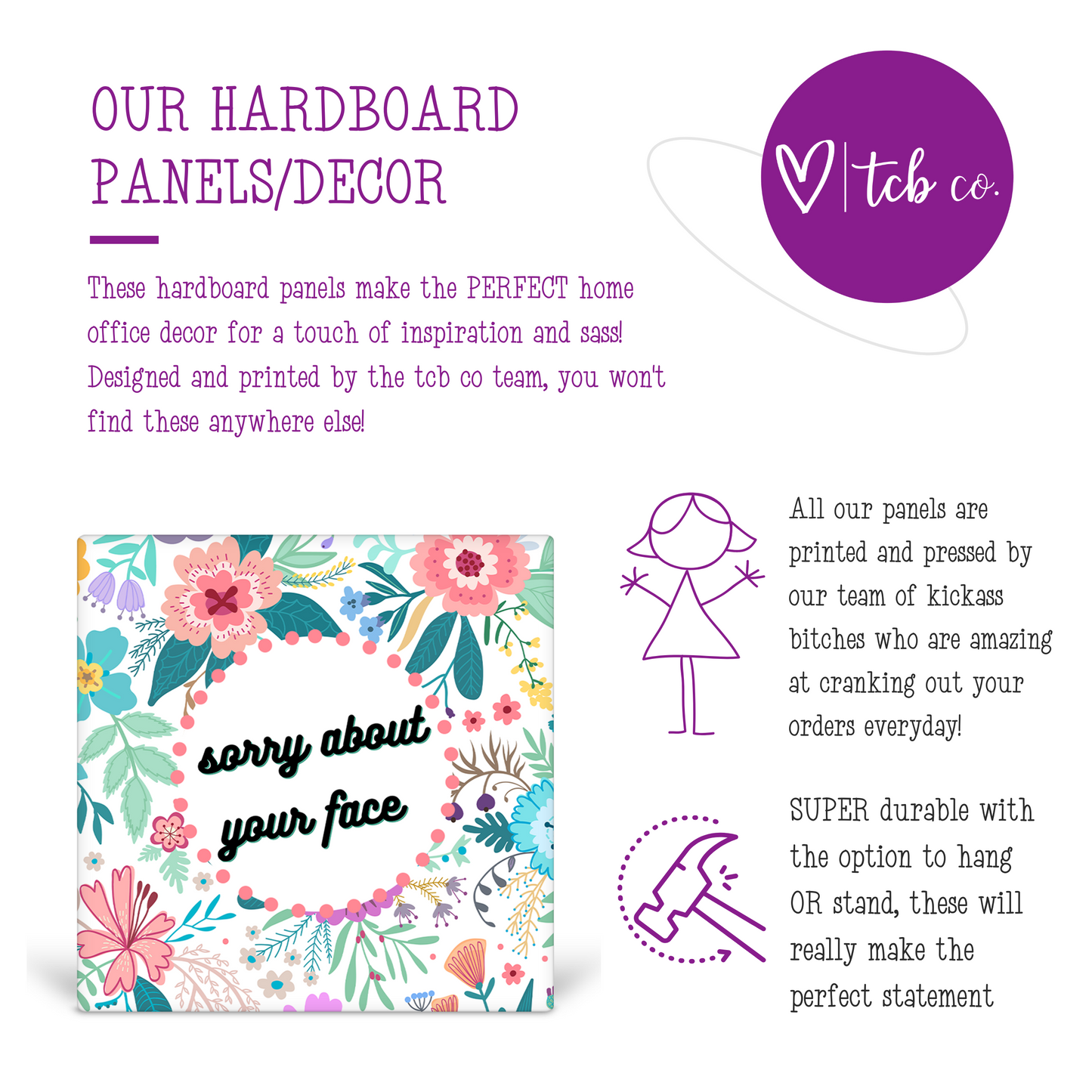 OUR HARDBOARD PANELS/DECOR

tcb co.

These hardboard panels make the PERFECT home office decor for a touch of inspiration and sass! Designed and printed by the tcb co team, you won't find these anywhere else!

sorry about your face

All our panels are printed and pressed by our team of kickass bitches who are amazing at cranking out your orders everyday!

SUPER durable with the option to hang OR stand, these will really make the perfect statement