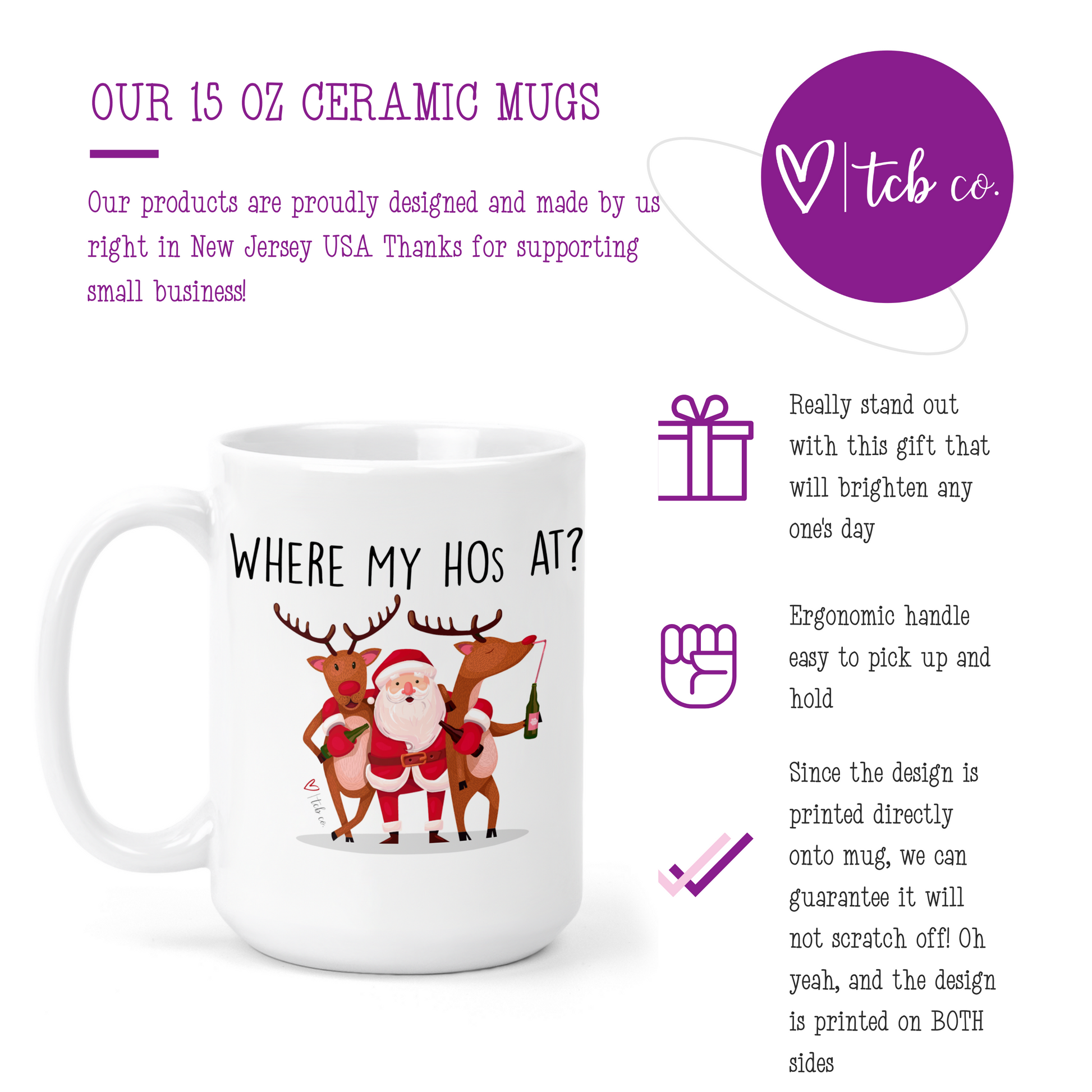 OUR 15 OZ CERAMIC MUGS

Our products are proudly designed and made by us right in New Jersey USA Thanks for supporting small business!

tcb co.

WHERE MY HOs AT?

tcb co.

Really stand out with this gift that will brighten any one's day

Ergonomic handle easy to pick up and hold

Since the design is printed directly onto mug, we can guarantee it will not scratch off! Oh yeah, and the design is printed on BOTH sides