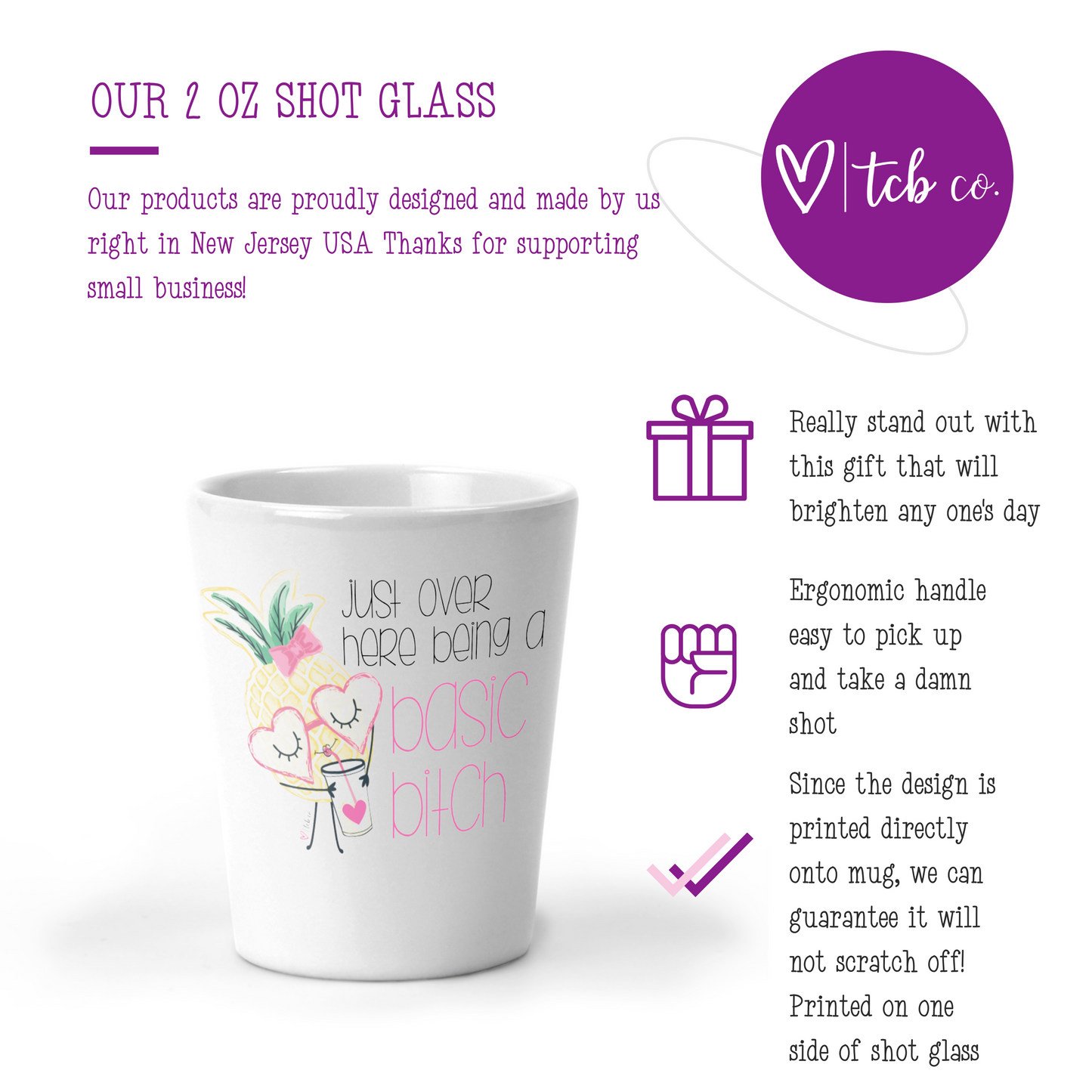 OUR 2 OZ SHOT GLASS

Our products are proudly designed and made by us right in New Jersey USA Thanks for supporting small business!

tcb co.

Really stand out with this gift that will brighten any one's day

Ergonomic handle easy to pick up and take a damn shot

Since the design is printed directly onto mug, we can guarantee it will not scratch off! Printed on one side of shot glass

just over here being a basic bitch