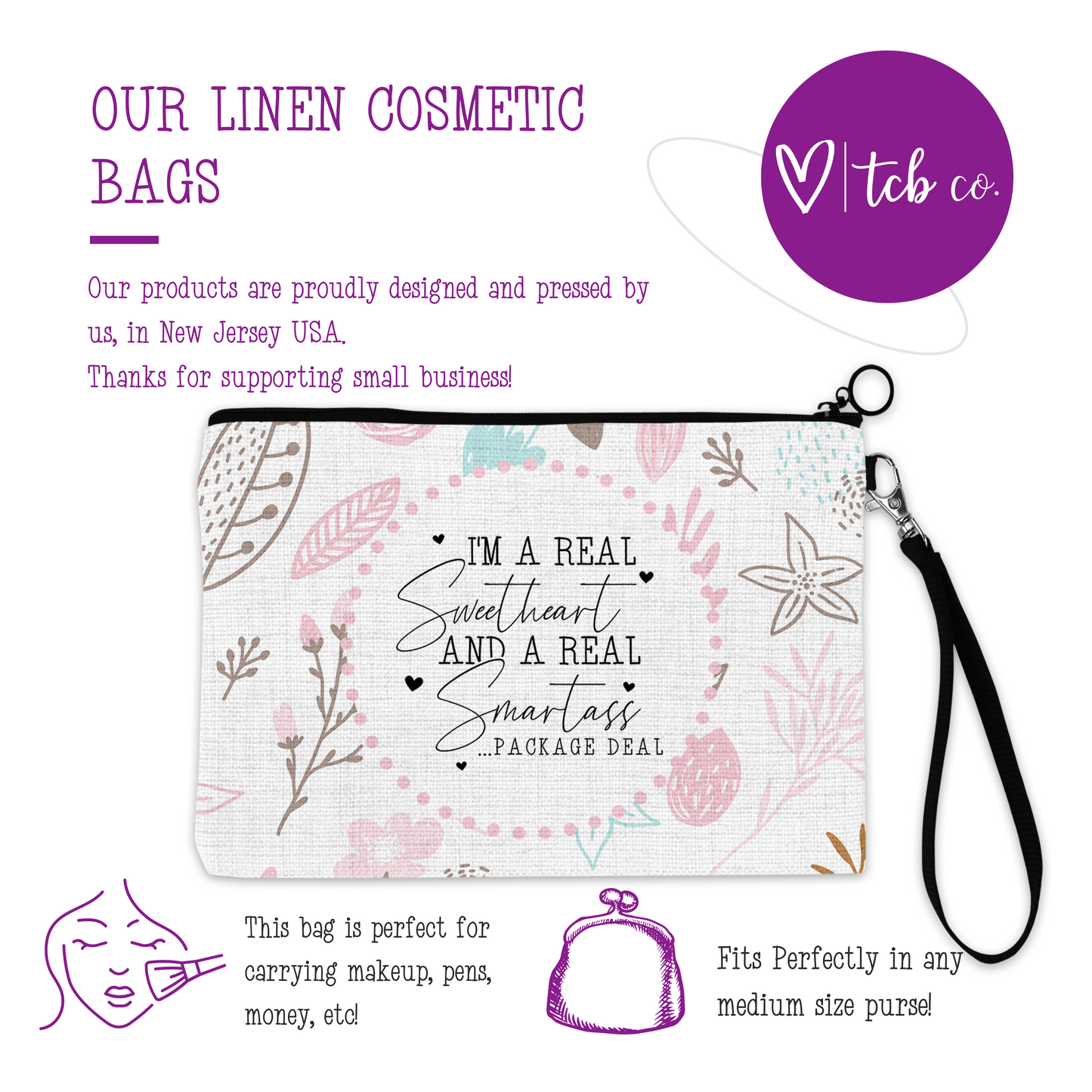 OUR LINEN COSMETIC BAGS

tcb co.

Our products are proudly designed and pressed by us, in New Jersey USA.
Thanks for supporting small business!

I'M A REAL Sweetheart AND A REAL Smartass ...PACKAGE DEAL

This bag is perfect for carrying makeup, pens, money, etc!

Fits Perfectly in any medium size purse!