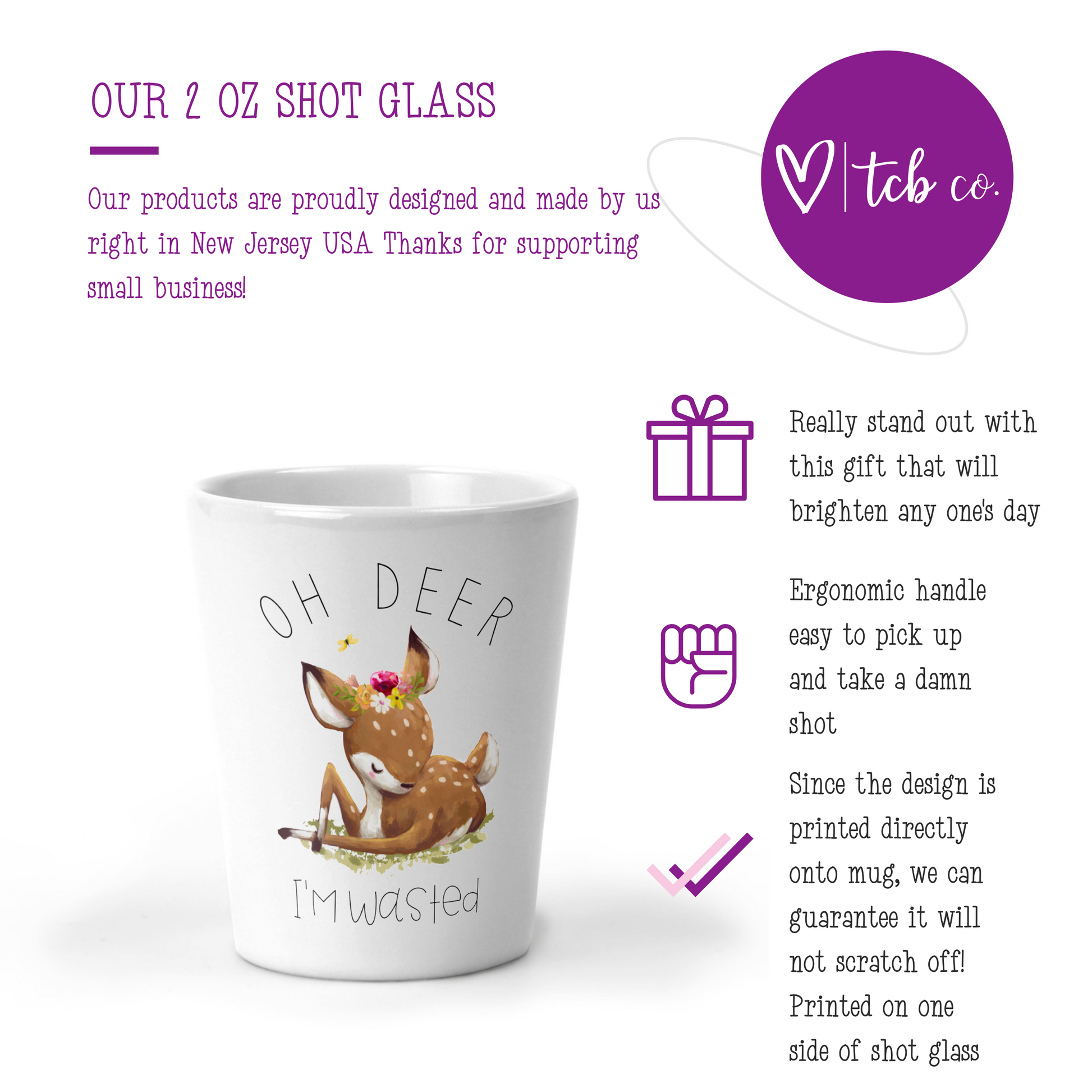 OUR 2 OZ SHOT GLASS

Our products are proudly designed and made by us right in New Jersey USA Thanks for supporting small business!

tcb co.

OH DEER

I'M wasted

Really stand out with this gift that will brighten any one's day

Ergonomic handle easy to pick up and take a damn shot

Since the design is printed directly onto mug, we can guarantee it will not scratch off! Printed on one side of shot glass