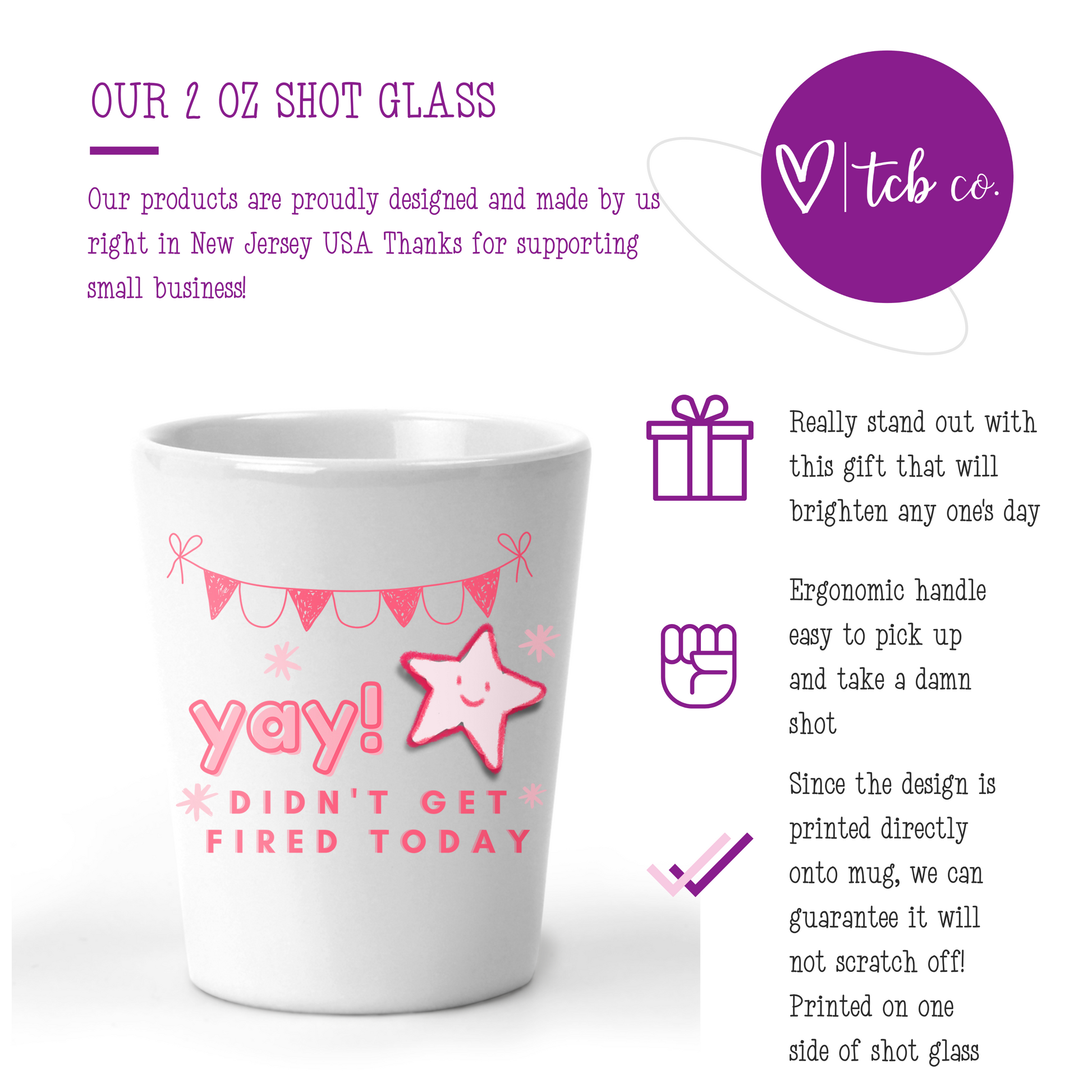 OUR 2 OZ SHOT GLASS

Our products are proudly designed and made by us right in New Jersey USA Thanks for supporting small business!

tcb co.

yay!

DIDN'T GET FIRED TODAY

Really stand out with this gift that will brighten any one's day

Ergonomic handle easy to pick up and take a damn shot

Since the design is printed directly onto mug, we can guarantee it will not scratch off! Printed on one side of shot glass