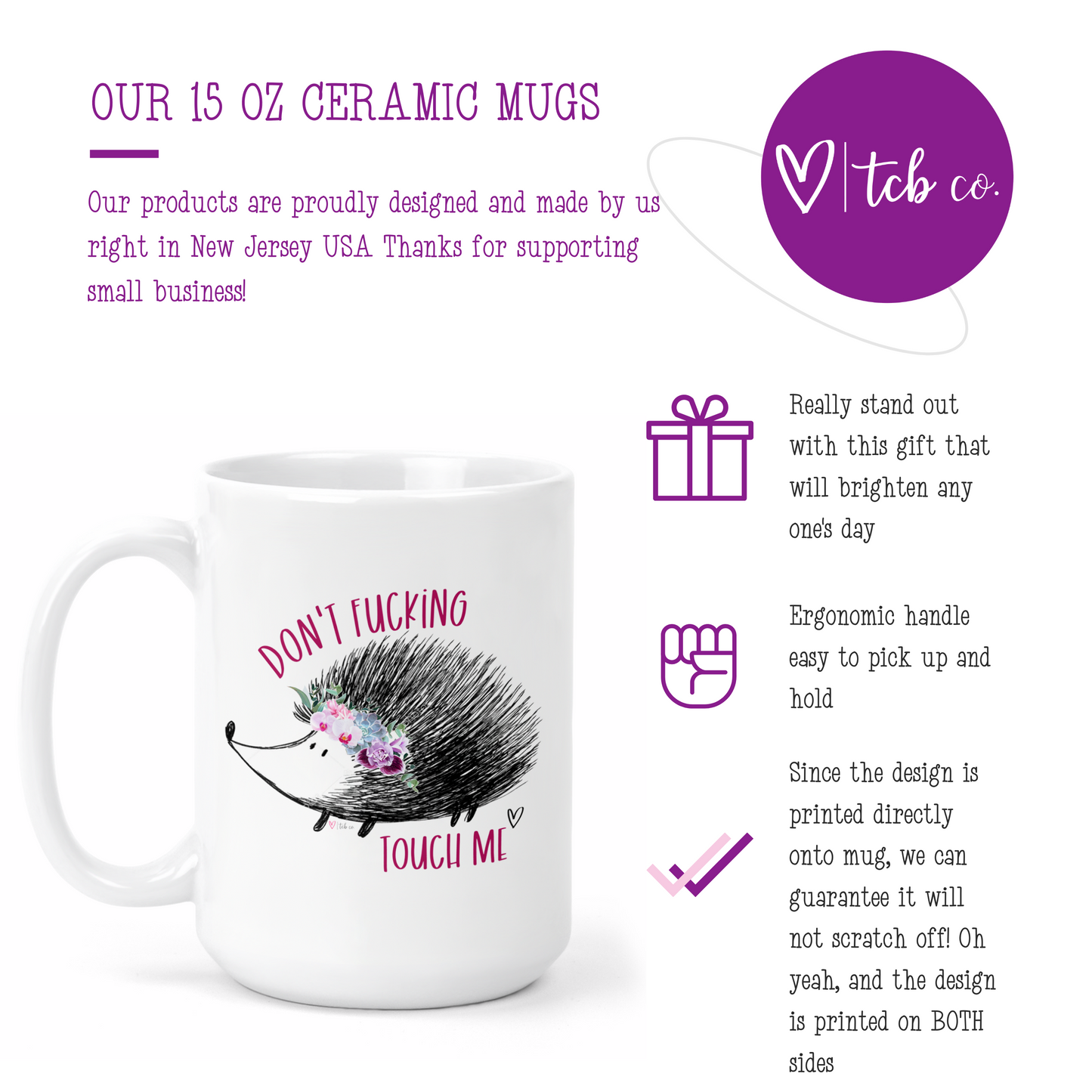 OUR 15 OZ CERAMIC MUGS

Our products are proudly designed and made by us right in New Jersey USA Thanks for supporting small business!

tcb co.

DON'T FUCKING TOUCH ME

tcb co.

Really stand out with this gift that will brighten any one's day

Ergonomic handle easy to pick up and hold

Since the design is printed directly onto mug, we can guarantee it will not scratch off! Oh yeah, and the design is printed on BOTH sides