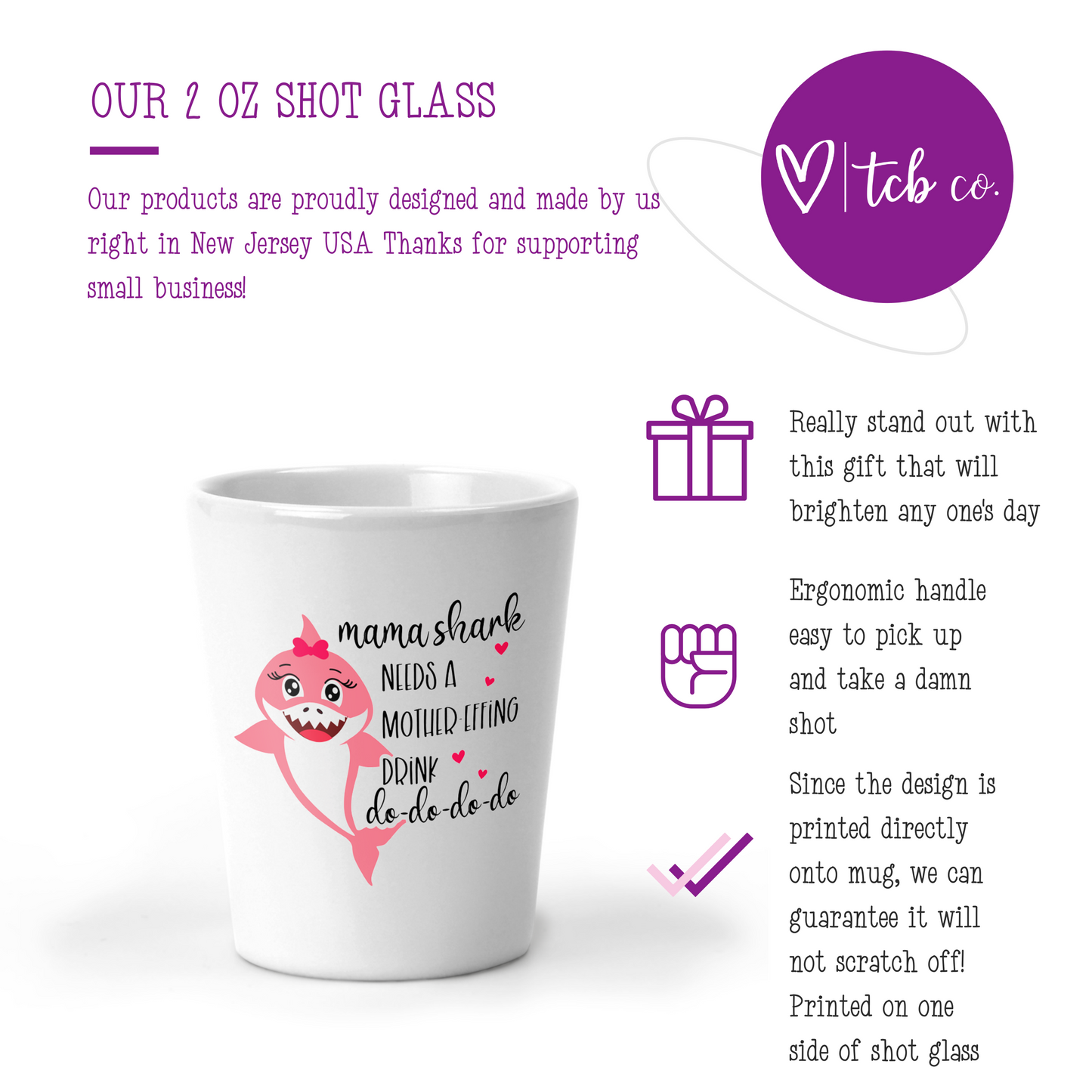 OUR 2 OZ SHOT GLASS

Our products are proudly designed and made by us right in New Jersey USA Thanks for supporting small business!

tcb co.

mama shark NEEDS A MOTHER-EFFING DRINK do-do-do-do

Really stand out with this gift that will brighten any one's day

Ergonomic handle easy to pick up and take a damn shot

Since the design is printed directly onto mug, we can guarantee it will not scratch off! Printed on one side of shot glass