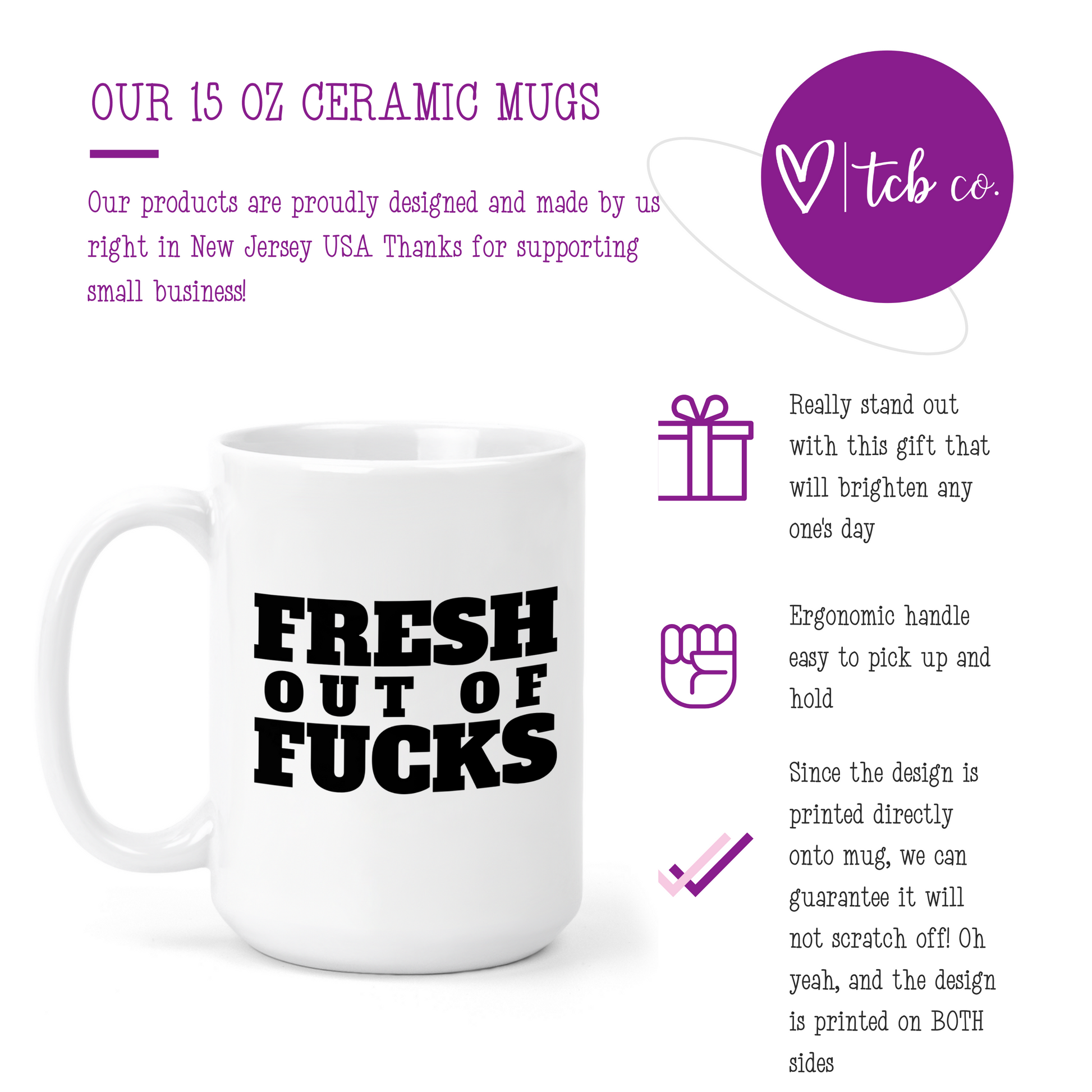 OUR 15 OZ CERAMIC MUGS

Our products are proudly designed and made by us right in New Jersey USA Thanks for supporting small business!

tcb co.

FRESH
OUT OF
FUCKS

Really stand out with this gift that will brighten any one's day

Ergonomic handle easy to pick up and hold

Since the design is printed directly onto mug, we can guarantee it will not scratch off! Oh yeah, and the design is printed on BOTH sides