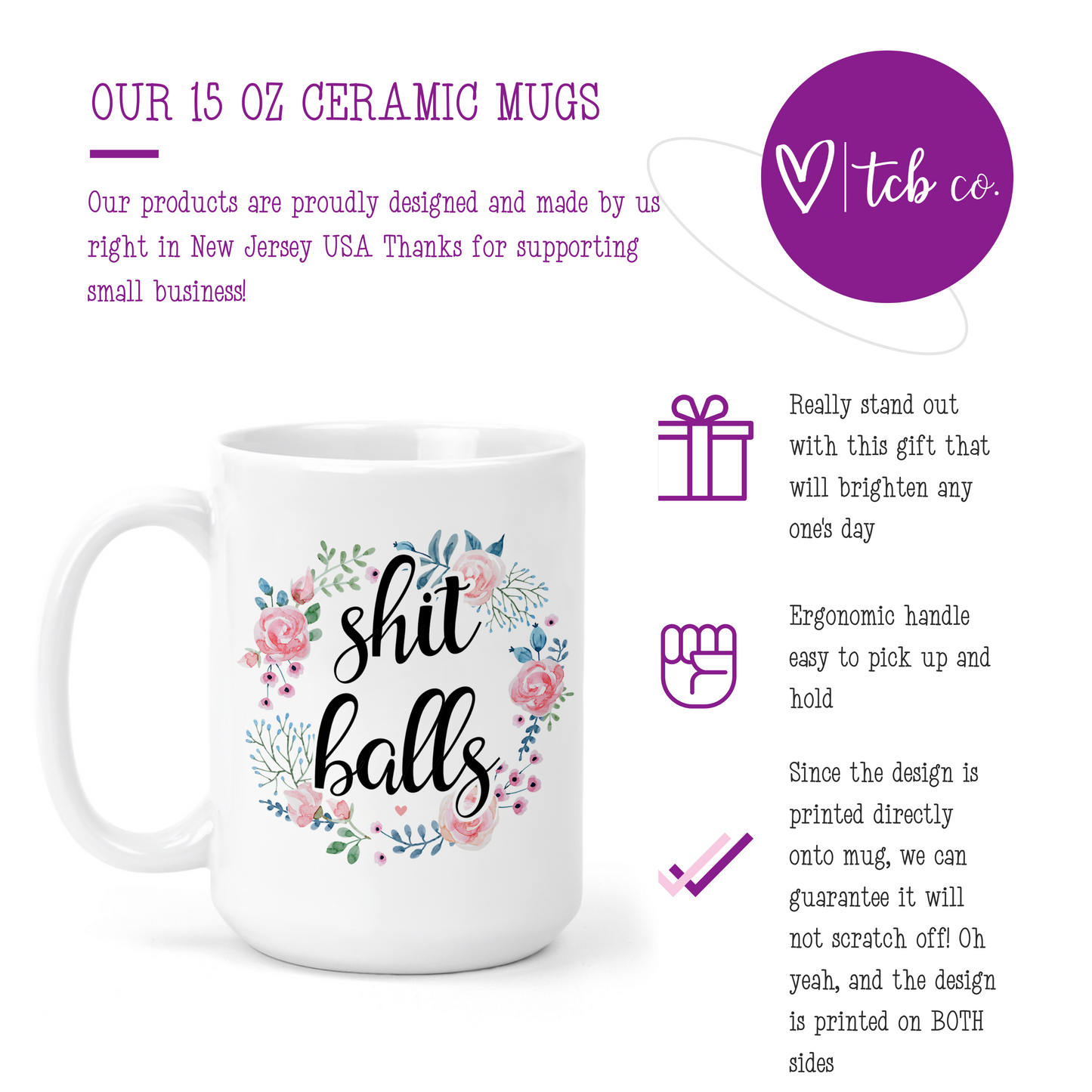 OUR 15 OZ CERAMIC MUGS

Our products are proudly designed and made by us right in New Jersey USA Thanks for supporting small business!

tcb co.

shit balls

Really stand out with this gift that will brighten any one's day

Ergonomic handle easy to pick up and hold

Since the design is printed directly onto mug, we can guarantee it will not scratch off! Oh yeah, and the design is printed on BOTH sides