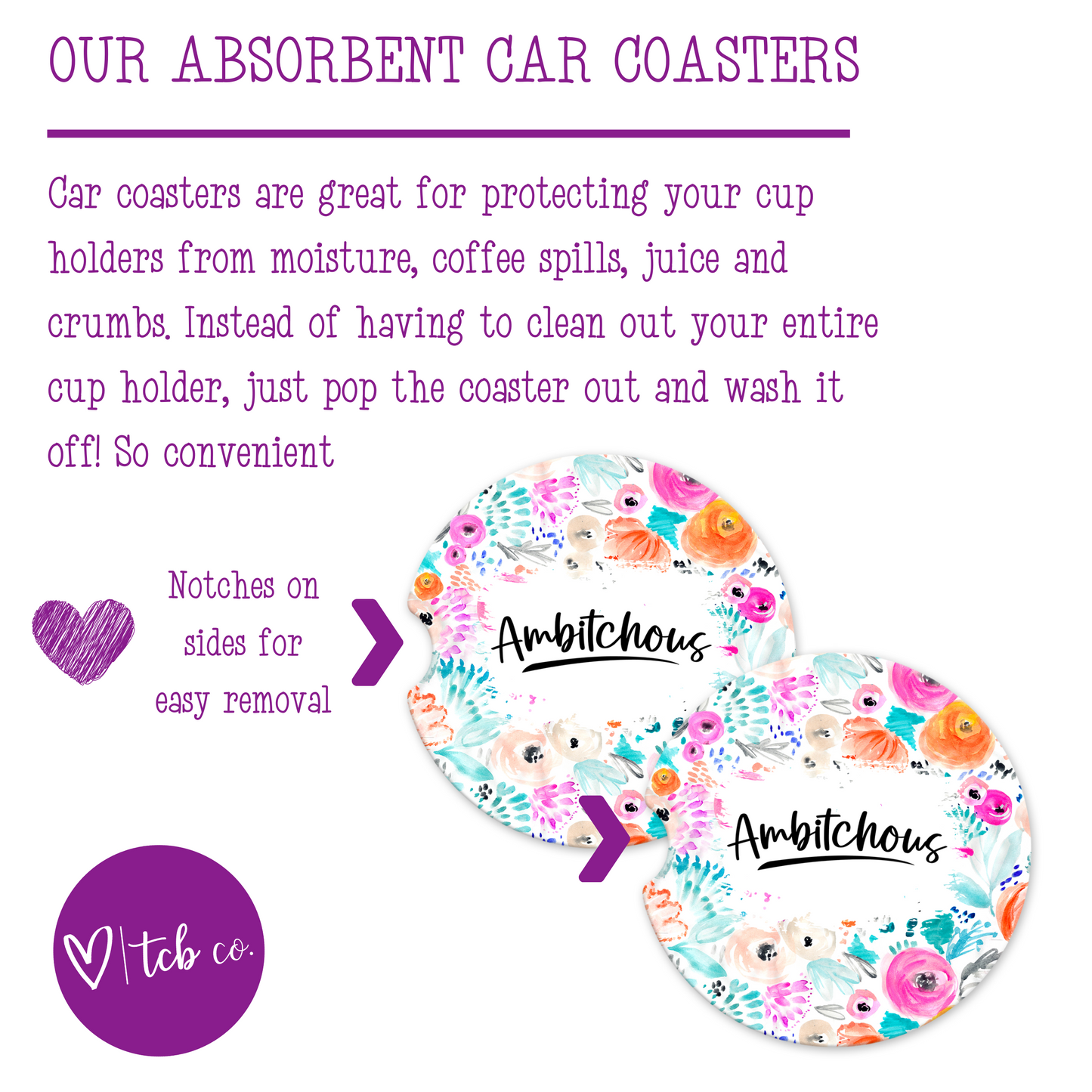 OUR ABSORBENT CAR COASTERS

Car coasters are great for protecting your cup holders from moisture, coffee spills, juice and crumbs. Instead of having to clean out your entire cup holder, just pop the coaster out and wash it off! So convenient

Notches on sides for easy removal

Ambitchous

Ambitchous

tcb co.