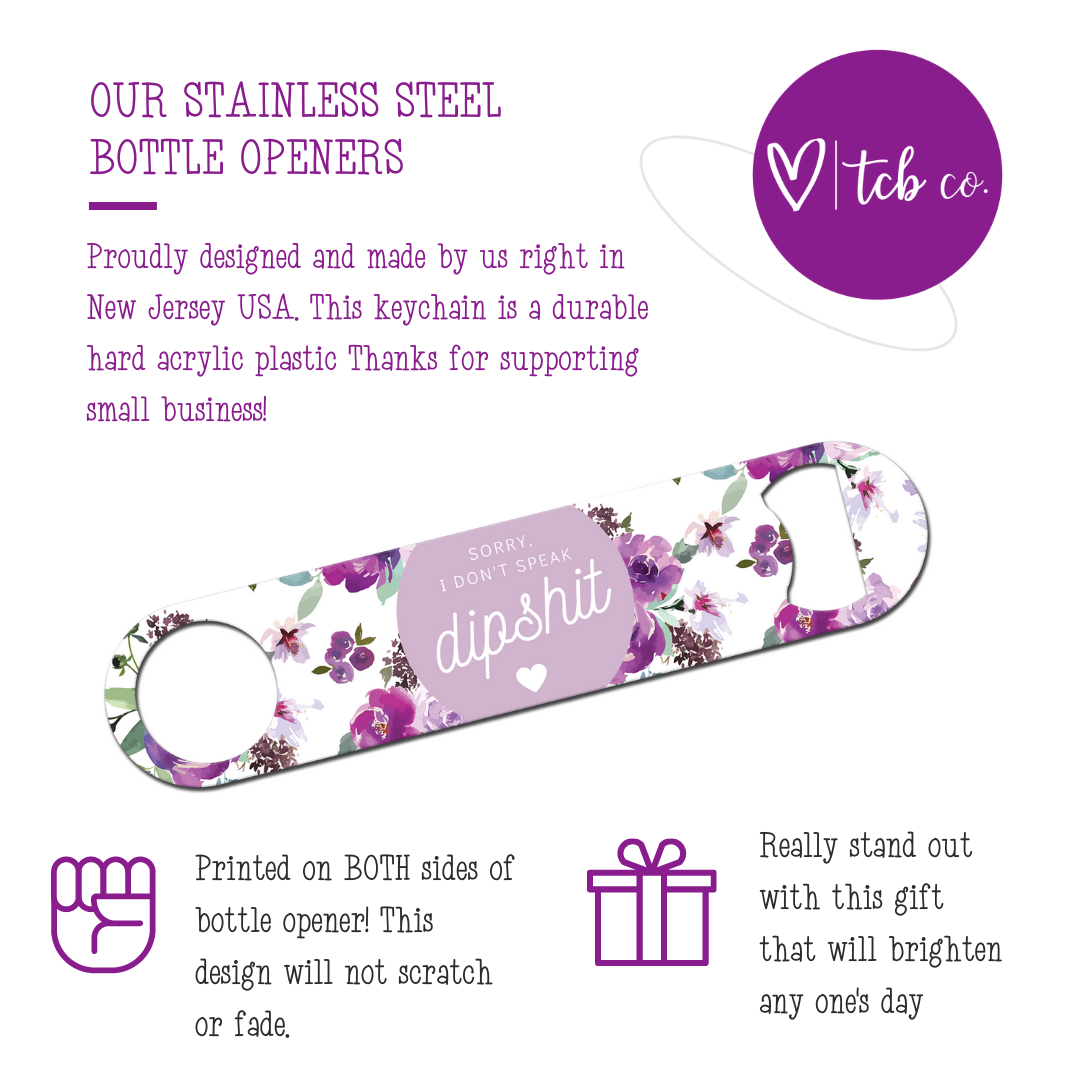 OUR STAINLESS STEEL BOTTLE OPENERS

Proudly designed and made by us right in New Jersey USA. This keychain is a durable hard acrylic plastic Thanks for supporting small business!

tcb co.

SORRY, I DON'T SPEAK
dipshit

Printed on BOTH sides of bottle opener! This design will not scratch or fade.

Really stand out with this gift that will brighten any one's day