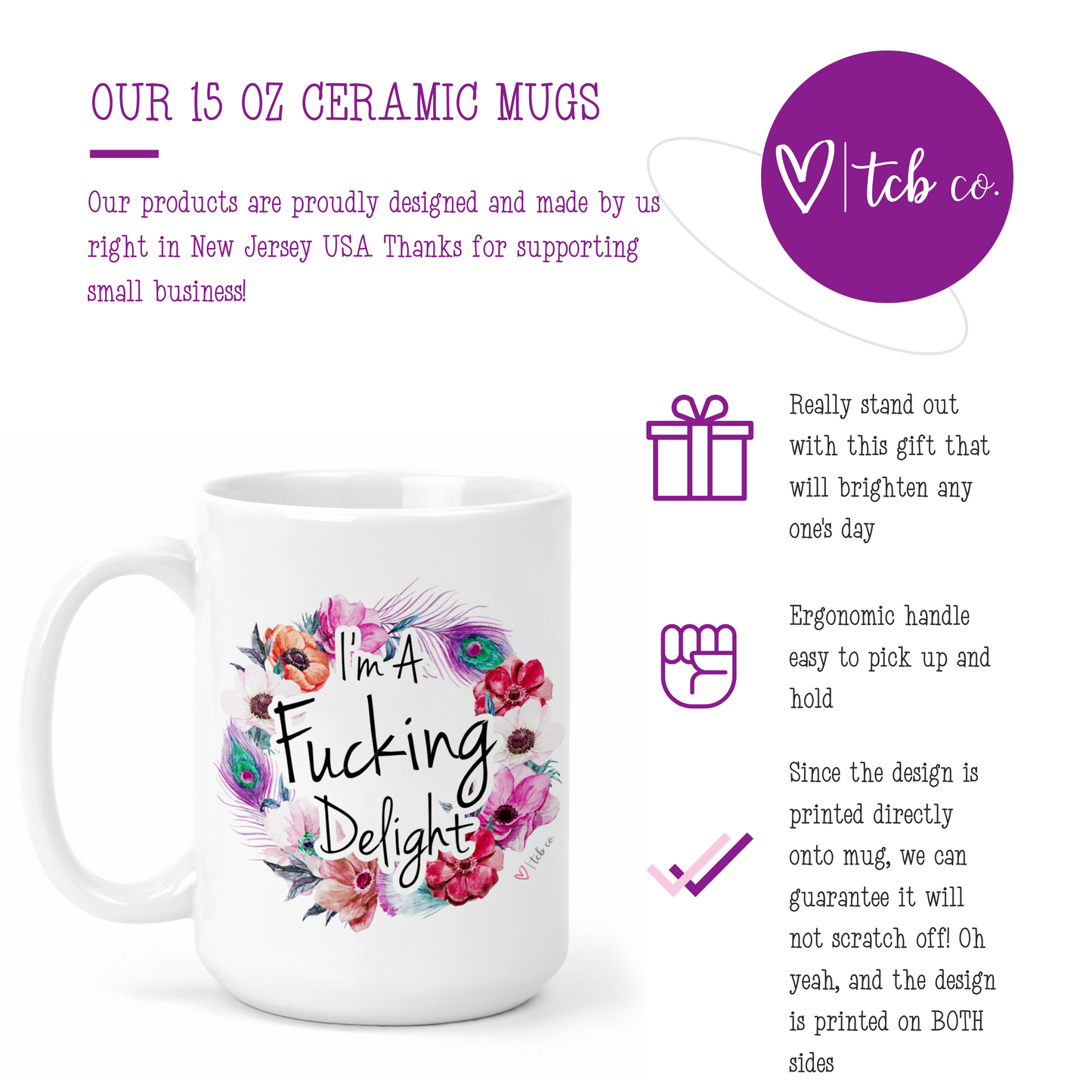 OUR 15 OZ CERAMIC MUGS

Our products are proudly designed and made by us right in New Jersey USA Thanks for supporting small business!

tcb co.

I'm A Fucking Delight

tcb co.

Really stand out with this gift that will brighten any one's day

Ergonomic handle easy to pick up and hold

Since the design is printed directly onto mug, we can guarantee it will not scratch off! Oh yeah, and the design is printed on BOTH sides