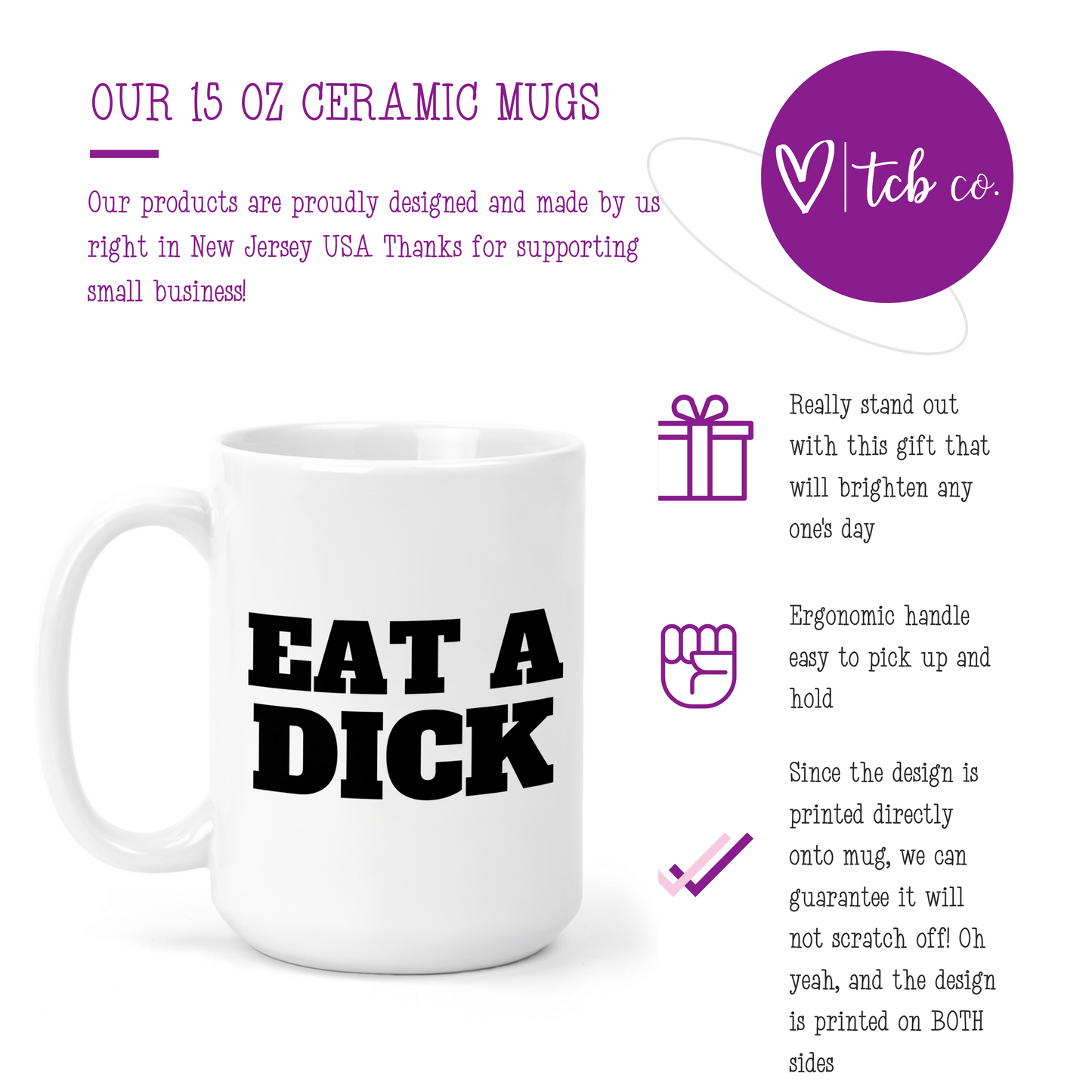 OUR 15 OZ CERAMIC MUGS

Our products are proudly designed and made by us right in New Jersey USA Thanks for supporting small business!

tcb co.

EAT A DICK

Really stand out with this gift that will brighten any one's day

Ergonomic handle easy to pick up and hold

Since the design is printed directly onto mug, we can guarantee it will not scratch off! Oh yeah, and the design is printed on BOTH sides