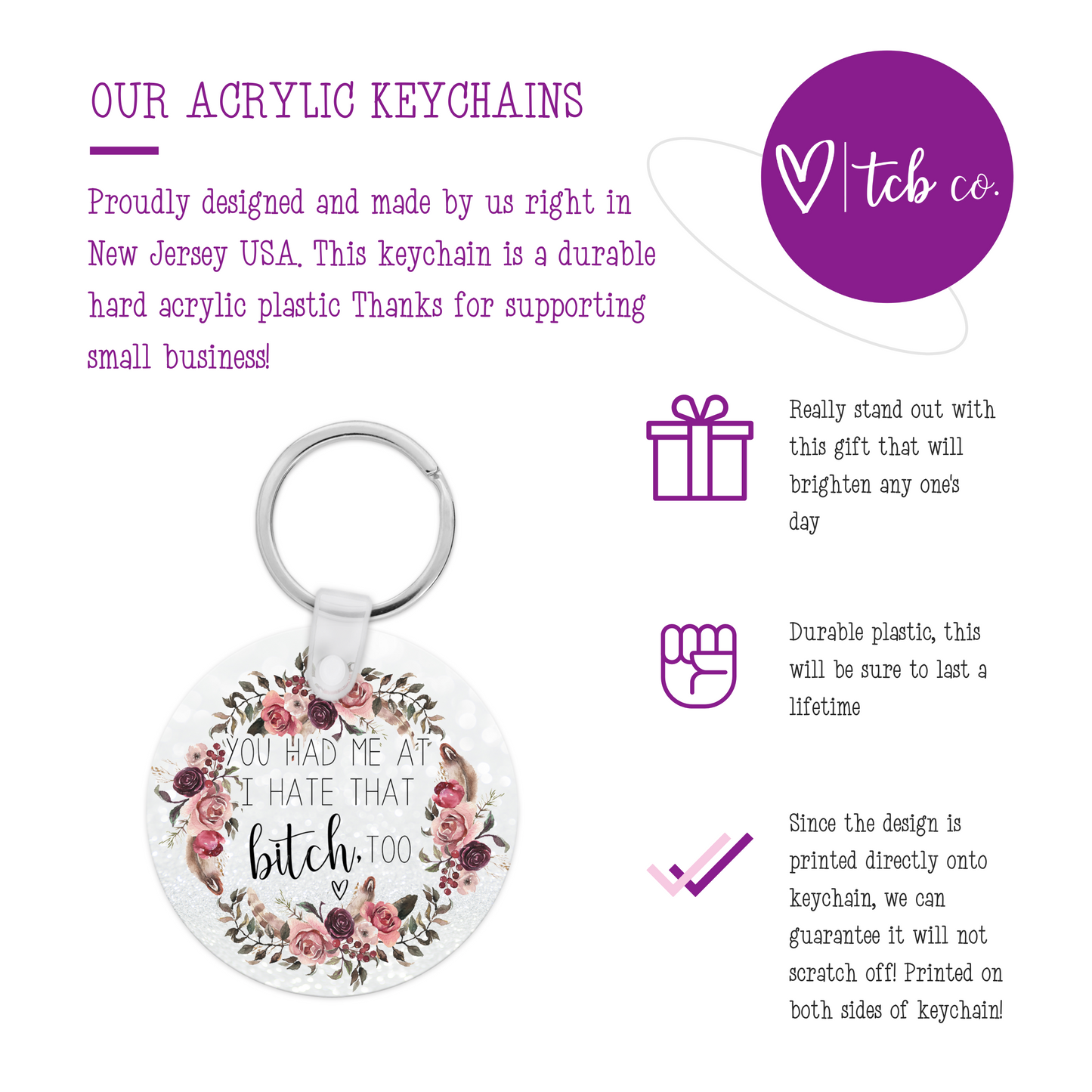 OUR ACRYLIC KEYCHAINS

Proudly designed and made by us right in New Jersey USA. This keychain is a durable hard acrylic plastic Thanks for supporting small business!

tcb co.

YOU HAD ME AT I HATE THAT bitch, TOO

Really stand out with this gift that will brighten any one's day

Durable plastic, this will be sure to last a lifetime

Since the design is printed directly onto keychain, we can guarantee it will not scratch off! Printed on both sides of keychain!