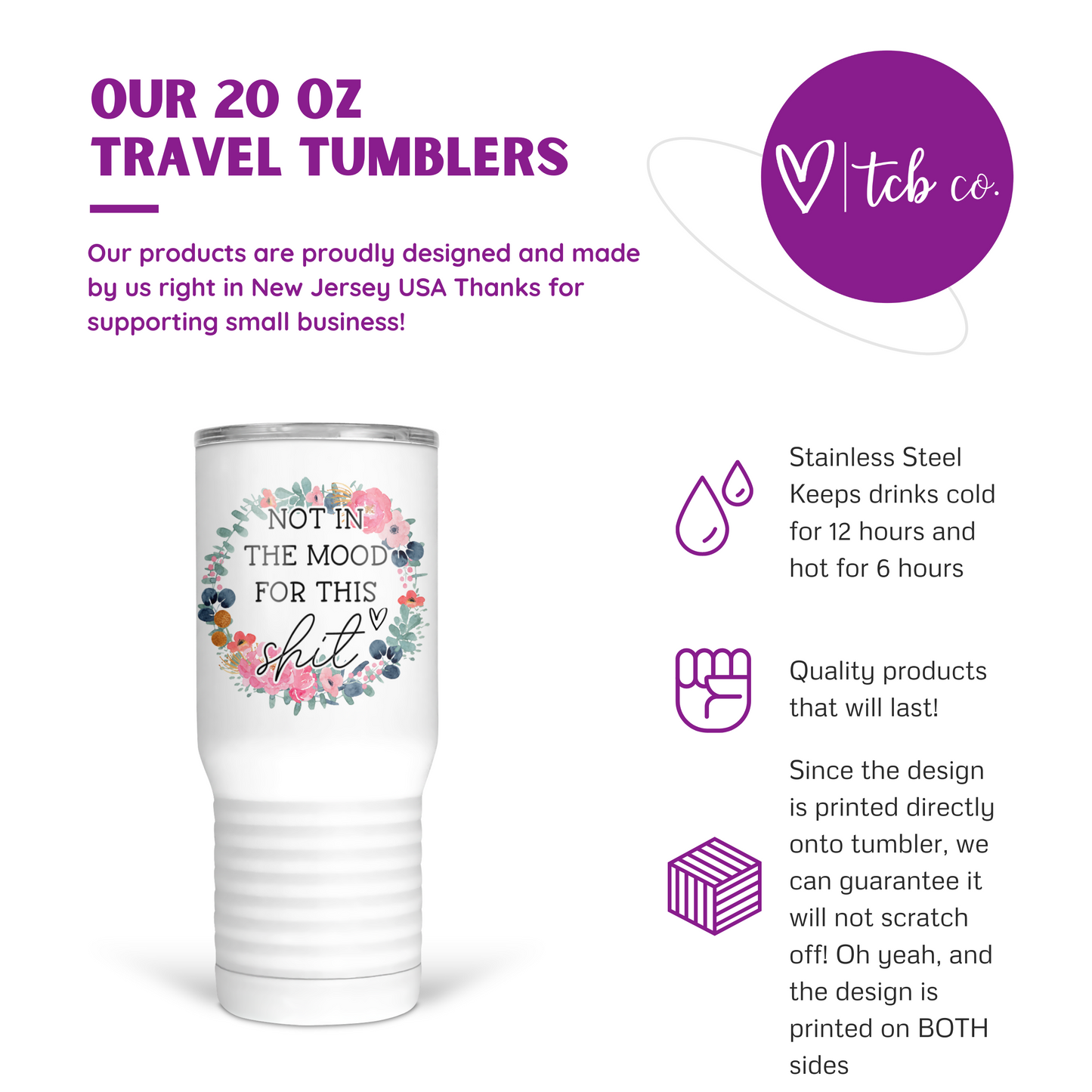 OUR 20 OZ
TRAVEL TUMBLERS

Our products are proudly designed and made by us right in New Jersey USA Thanks for supporting small business!

tcb co.

NOT IN THE MOOD FOR THIS shit

Stainless Steel Keeps drinks cold for 12 hours and hot for 6 hours

Quality products that will last!

Since the design is printed directly onto tumbler, we can guarantee it will not scratch off! Oh yeah, and the design is printed on BOTH sides