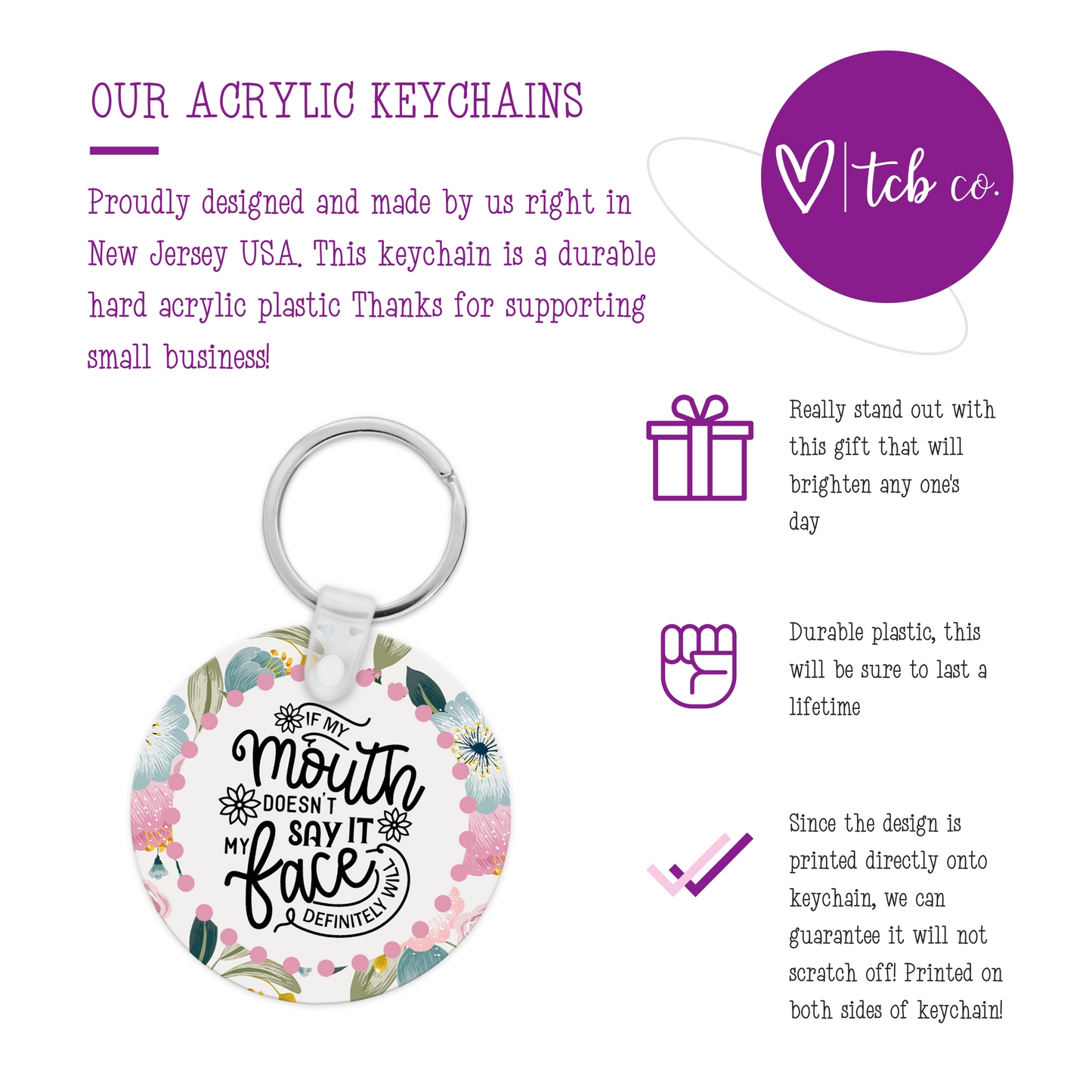 OUR ACRYLIC KEYCHAINS

Proudly designed and made by us right in New Jersey USA. This keychain is a durable hard acrylic plastic Thanks for supporting small business!

tcb co.

IF MY mouth DOESN'T SAY IT MY face DEFINITELY WILL

Really stand out with this gift that will brighten any one's day

Durable plastic, this will be sure to last a lifetime

Since the design is printed directly onto keychain, we can guarantee it will not scratch off! Printed on both sides of keychain!